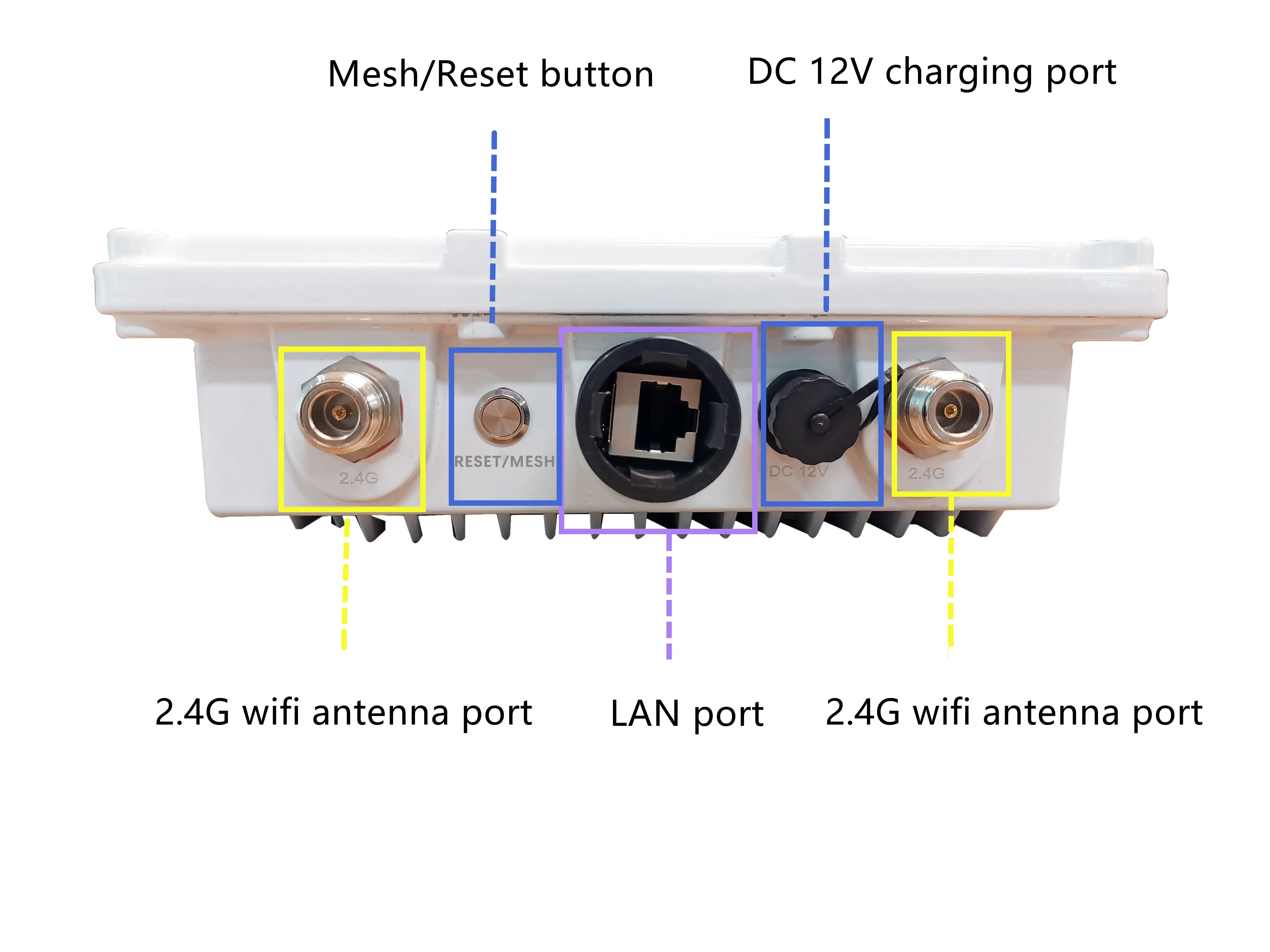 Mesh/Reset button

DC 12V charging port

2.4G

RESET/MESH

DC 12V

2.4G

2.4G wifi antenna port

LAN port

2.4G wifi antenna port