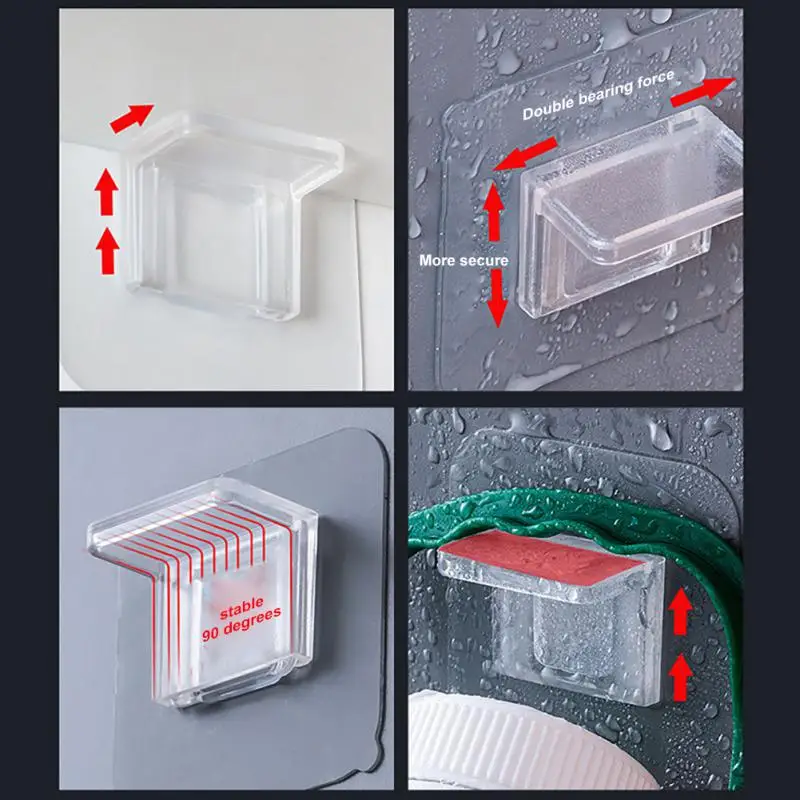 Double bearing force

More secure

stable 90 degrees