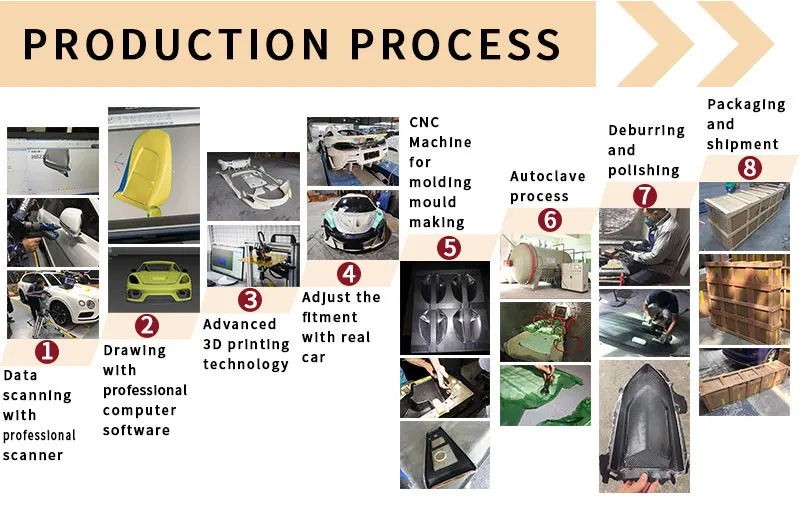 PRODUCTION PROCESS

1
Data scanning with professional scanner

2
Drawing with professional computer software

3
Advanced 3D printing technology

4
Adjust the fitment with real car

CNC Machine for molding mould making
5

Autoclave process
6

Deburring and polishing
7

Packaging and shipment
8