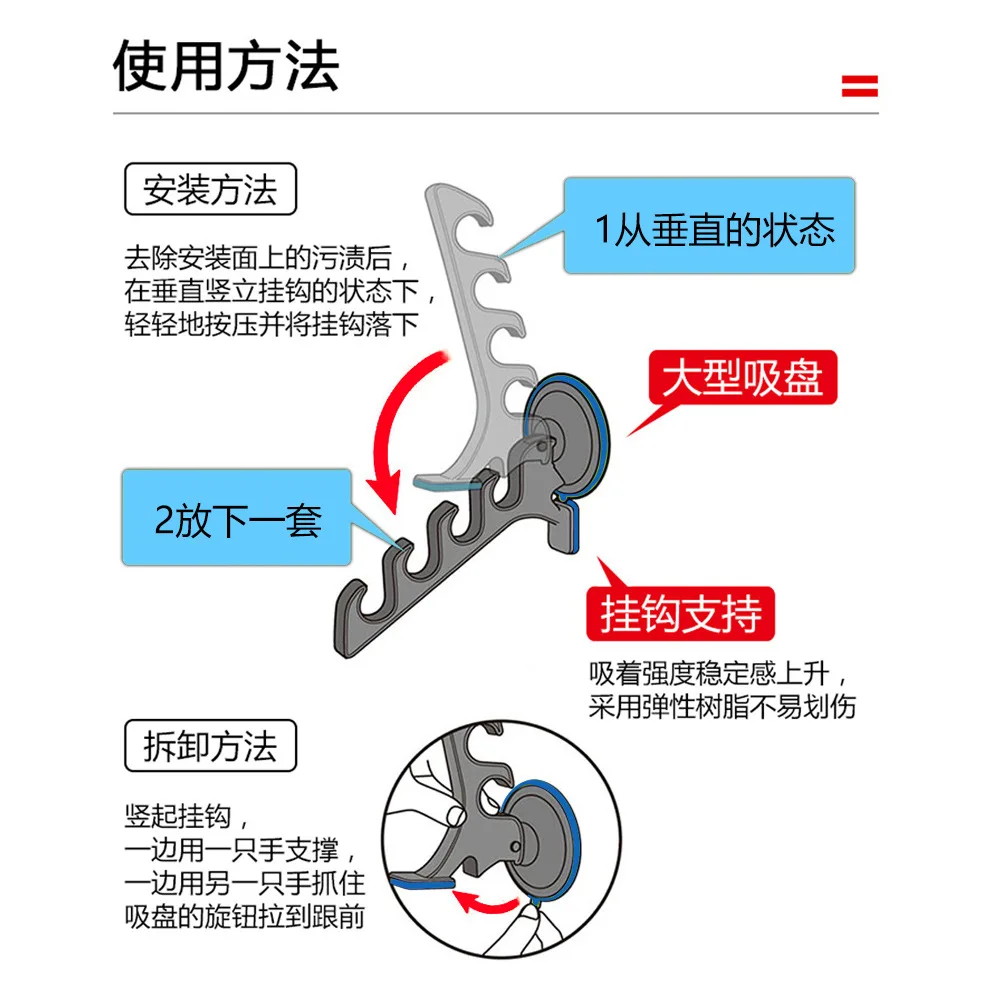 使用方法

安装方法

去除安装面上的污渍后，
在垂直竖立挂钩的状态下，
轻轻地按压并将挂钩落下

1从垂直的状态

大型吸盘

2放下一套

挂钩支持

吸着强度稳定感上升，
采用弹性树脂不易划伤

拆卸方法

竖起挂钩，
一边用一只手支撑，
一边用另一只手抓住
吸盘的旋钮拉到跟前