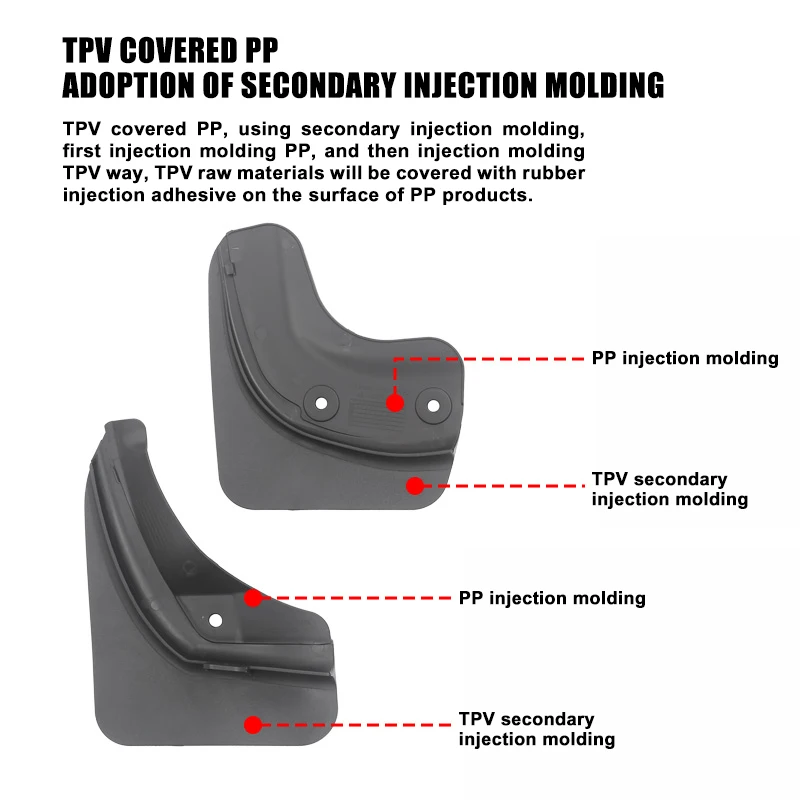 TPV COVERED PP
ADOPTION OF SECONDARY INJECTION MOLDING

TPV covered PP, using secondary injection molding, first injection molding PP, and then injection molding TPV way, TPV raw materials will be covered with rubber injection adhesive on the surface of PP products.

PP injection molding

TPV secondary injection molding

PP injection molding

TPV secondary injection molding