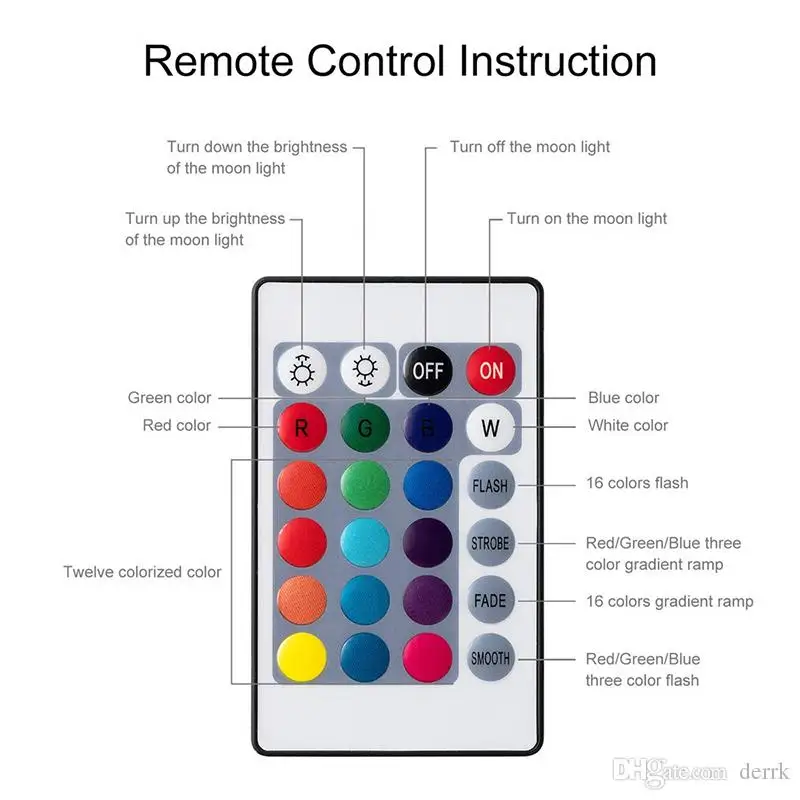 Remote Control Instruction

Turn down the brightness of the moon light

Turn off the moon light

Turn up the brightness of the moon light

Turn on the moon light

OFF

ON

Green color

Blue color

Red color

R

G

B

W

White color

FLASH

16 colors flash

STROBE

Red/Green/Blue three color gradient ramp

Twelve colorized color

FADE

16 colors gradient ramp

SMOOTH

Red/Green/Blue three color flash

DHgate.com derrk