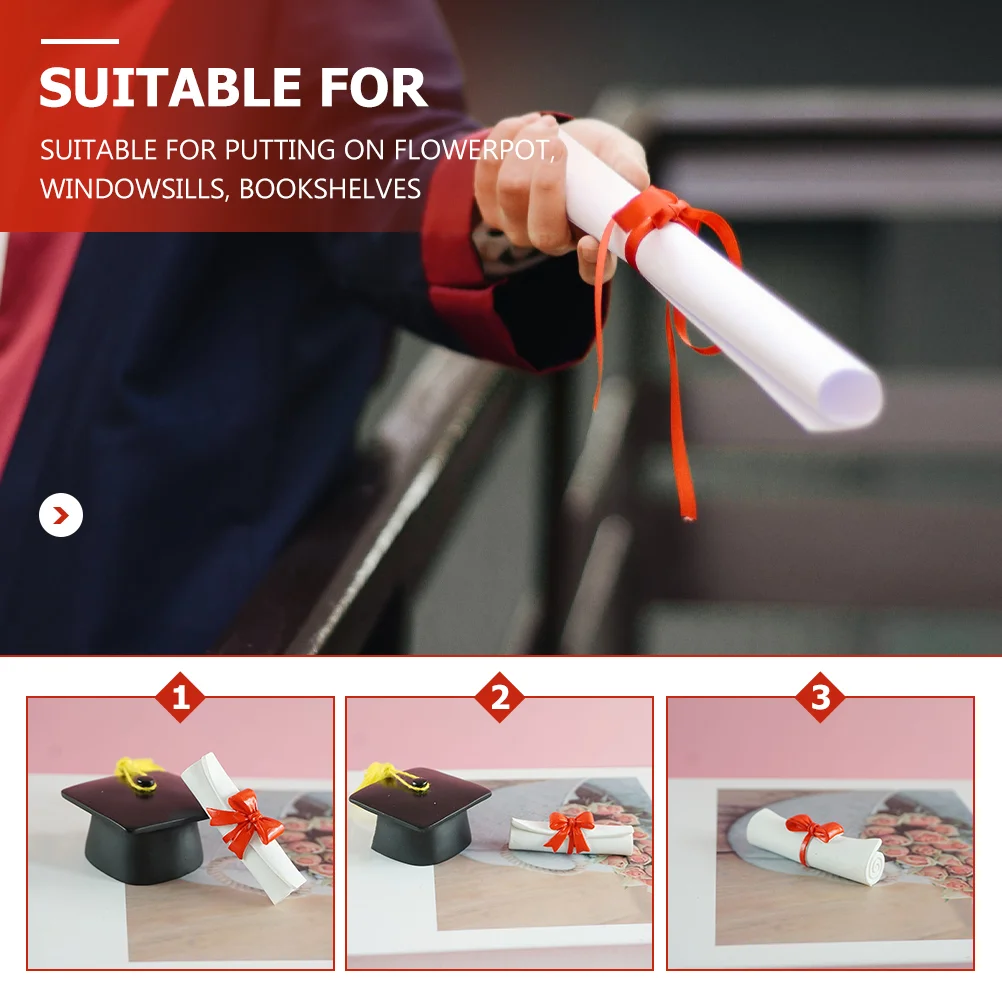 SUITABLE FOR

SUITABLE FOR PUTTING ON FLOWERPOT, WINDOWSILLS, BOOKSHELVES

1

2

3