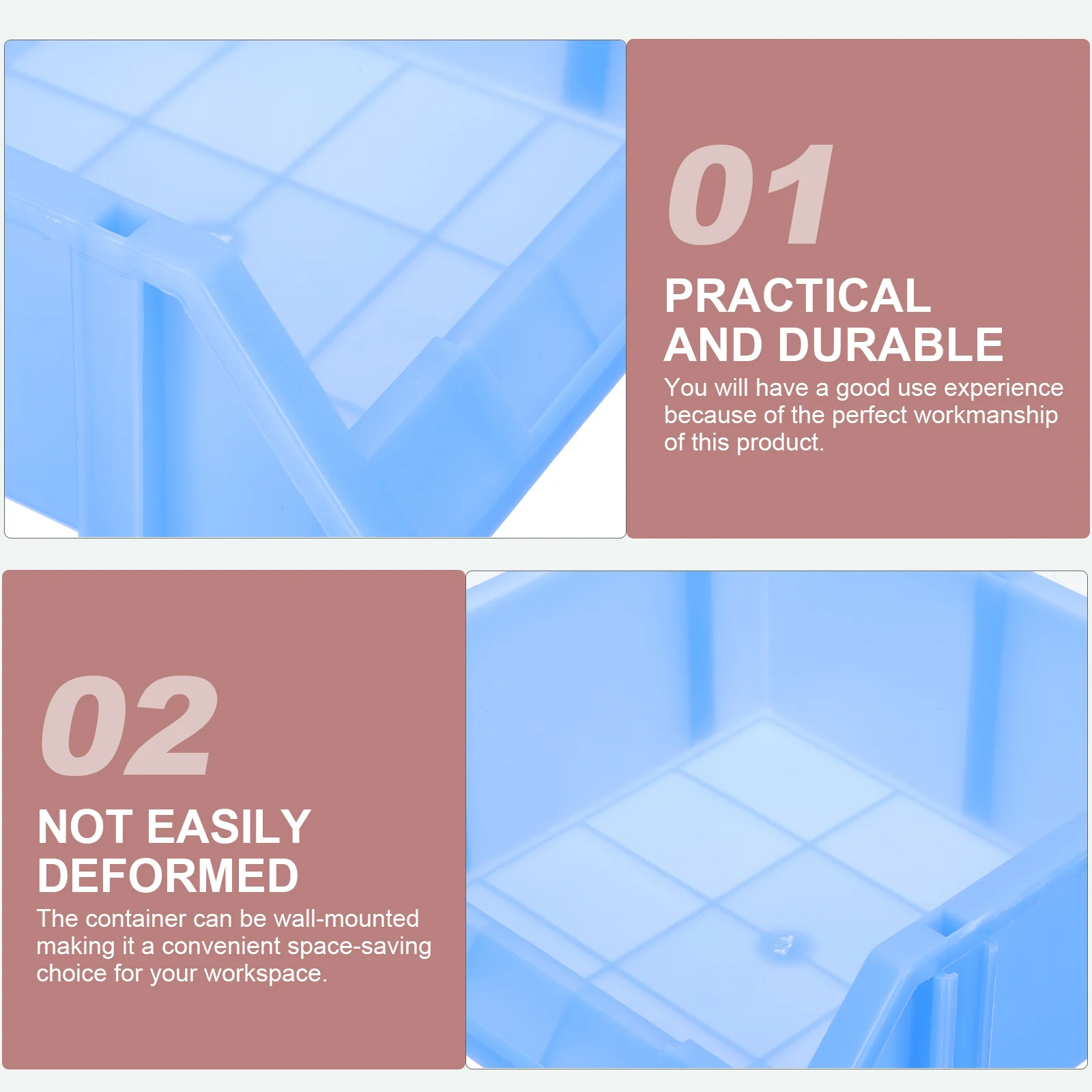 01

PRACTICAL AND DURABLE

You will have a good use experience because of the perfect workmanship of this product.

02

NOT EASILY DEFORMED

The container can be wall-mounted making it a convenient space-saving choice for your workspace.