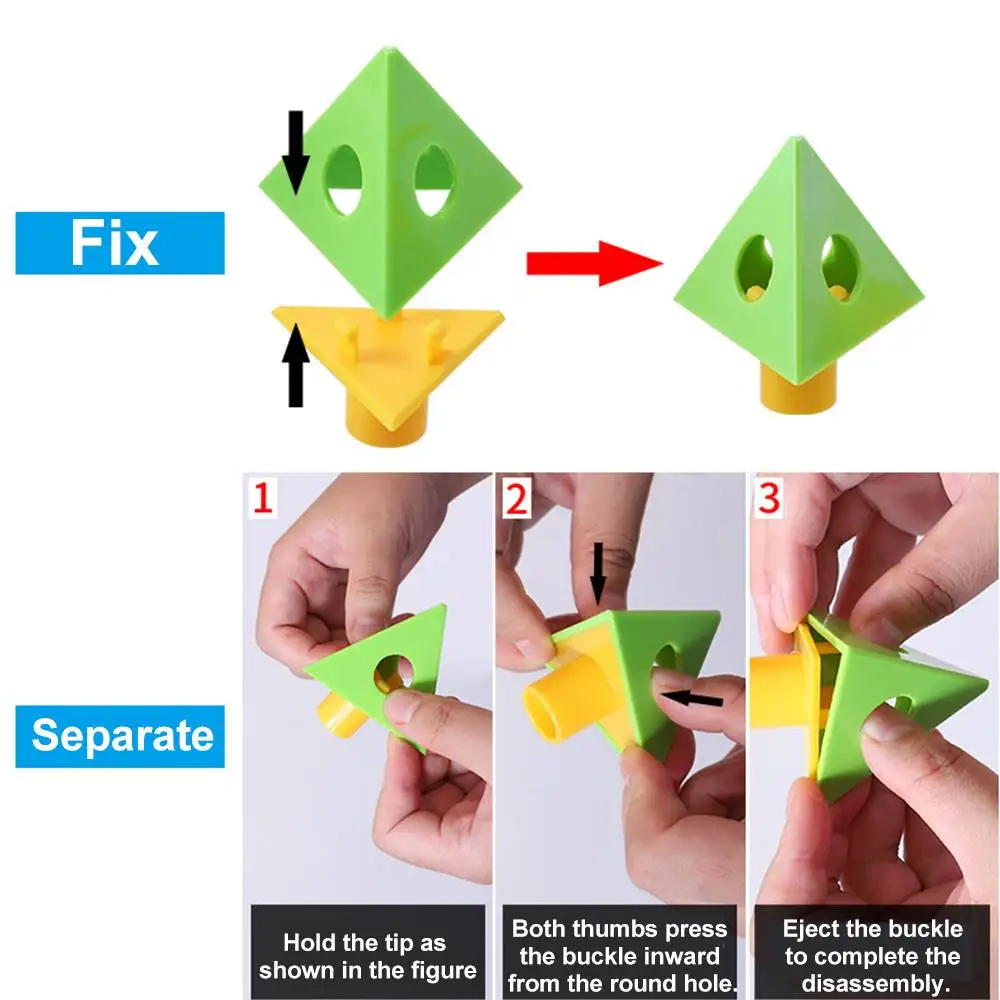 Fix

Separate

1

Hold the tip as shown in the figure

2

Both thumbs press the buckle inward from the round hole.

3

Eject the buckle to complete the disassembly.