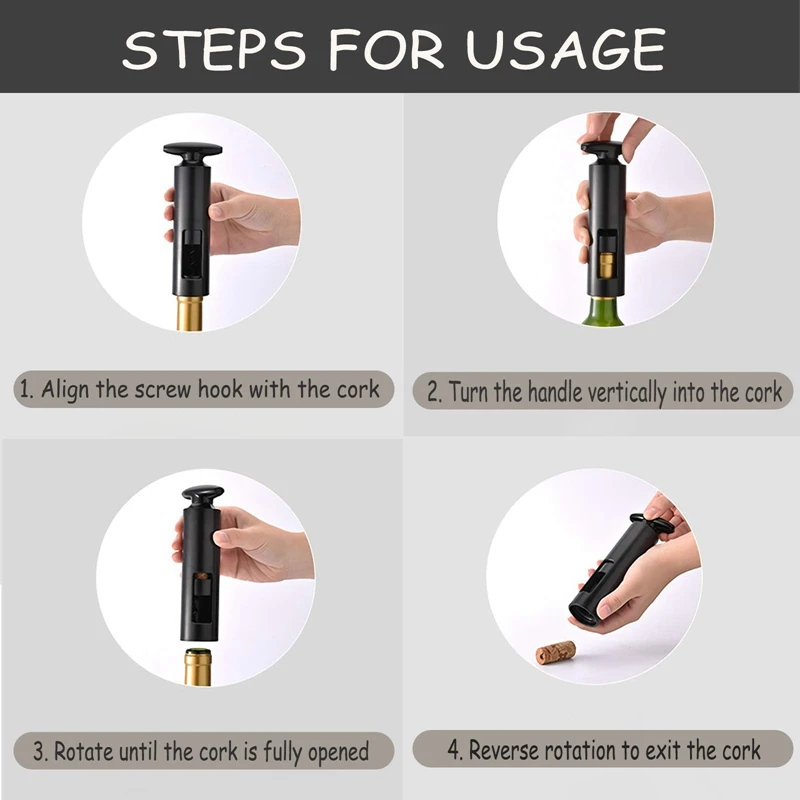 STEPS FOR USAGE

1. Align the screw hook with the cork

2. Turn the handle vertically into the cork

3. Rotate until the cork is fully opened

4. Reverse rotation to exit the cork