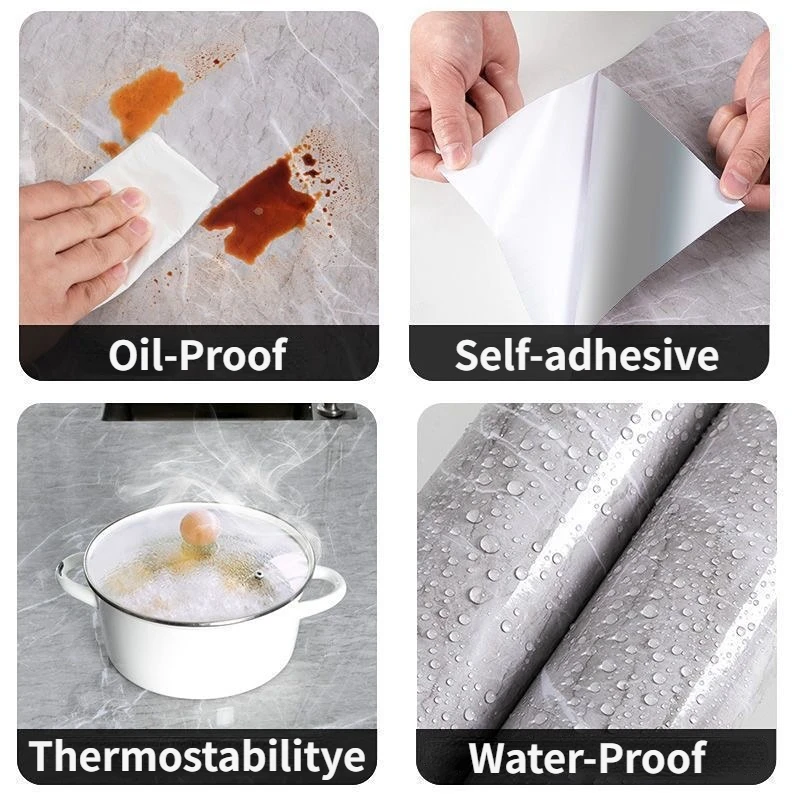 Oil-Proof

Self-adhesive

Thermostabilitye

Water-Proof