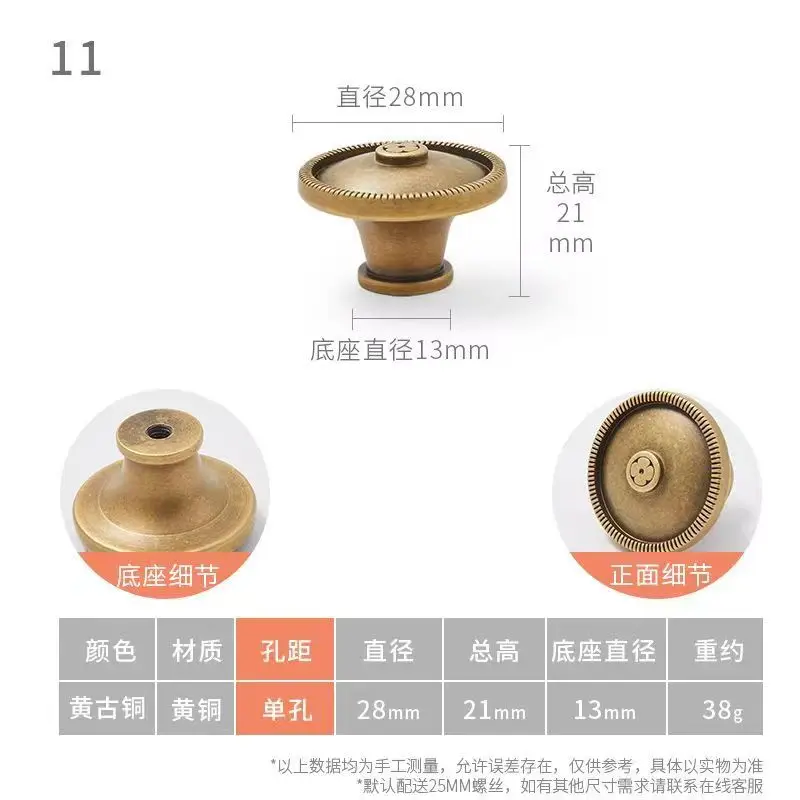 11

直径28mm

总高
21
mm

底座直径13mm

底座细节

正面细节

| 颜色 | 材质 | 孔距 | 直径 | 总高 | 底座直径 | 重约 |
|---|---|---|---|---|---|---|
| 黄古铜 | 黄铜 | 单孔 | 28mm | 21mm | 13mm | 38g |

*以上数据均为手工测量，允许误差存在，仅供参考，具体以实物为准
*默认配送25MM螺丝，如有其他尺寸需求请联系在线客服