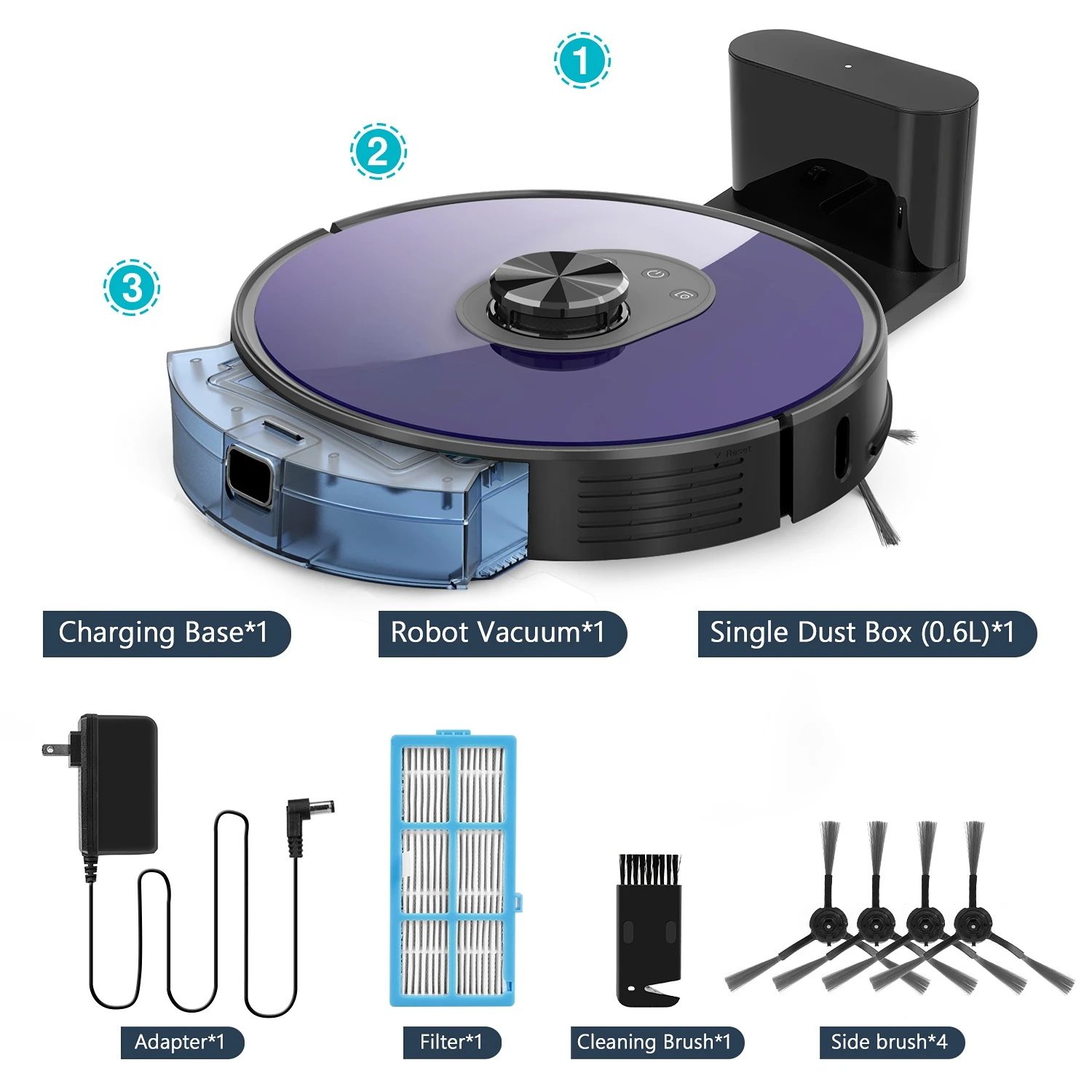 1

2

3

Reset

Charging Base*1

Robot Vacuum*1

Single Dust Box (0.6L)*1

Adapter*1

Filter*1

Cleaning Brush*1

Side brush*4