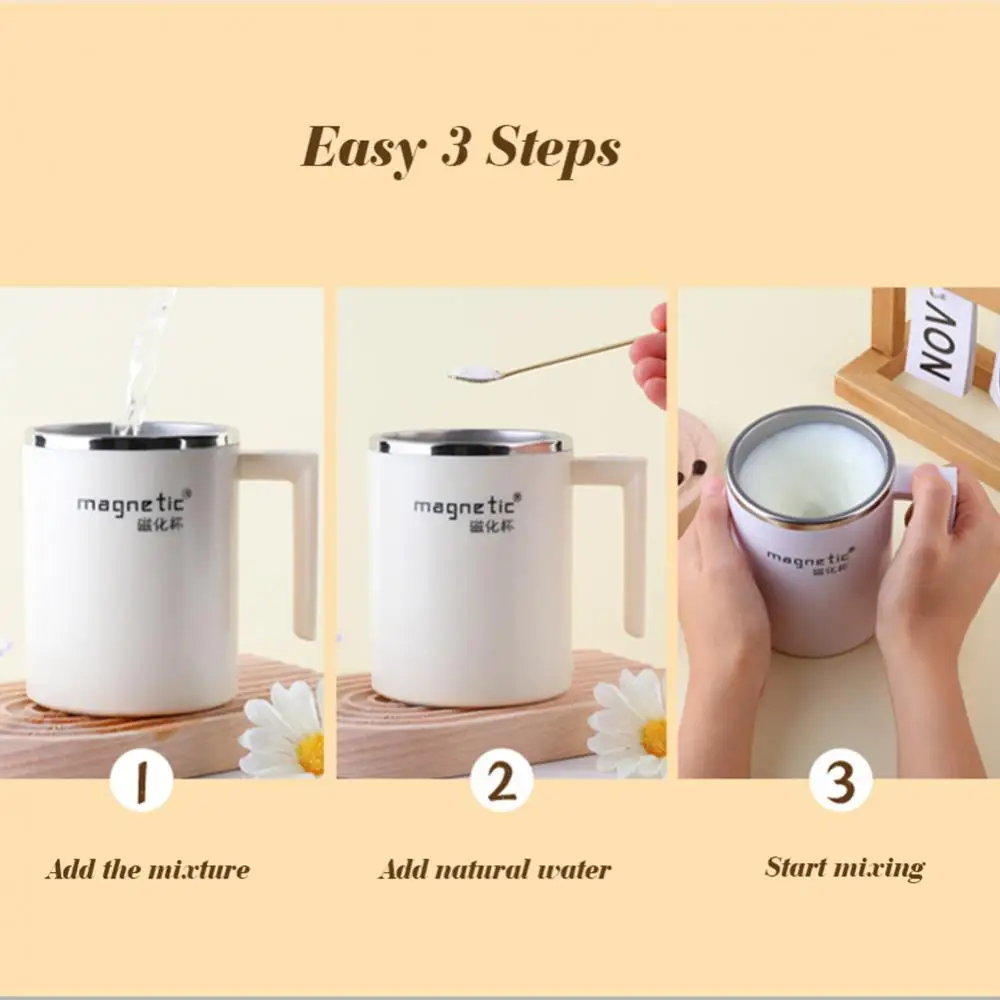 Easy 3 Steps

magnetic®
磁化杯

magnetic®
磁化杯

NOV

magnetic®
磁化杯

1

2

3

Add the mixture

Add natural water

Start mixing