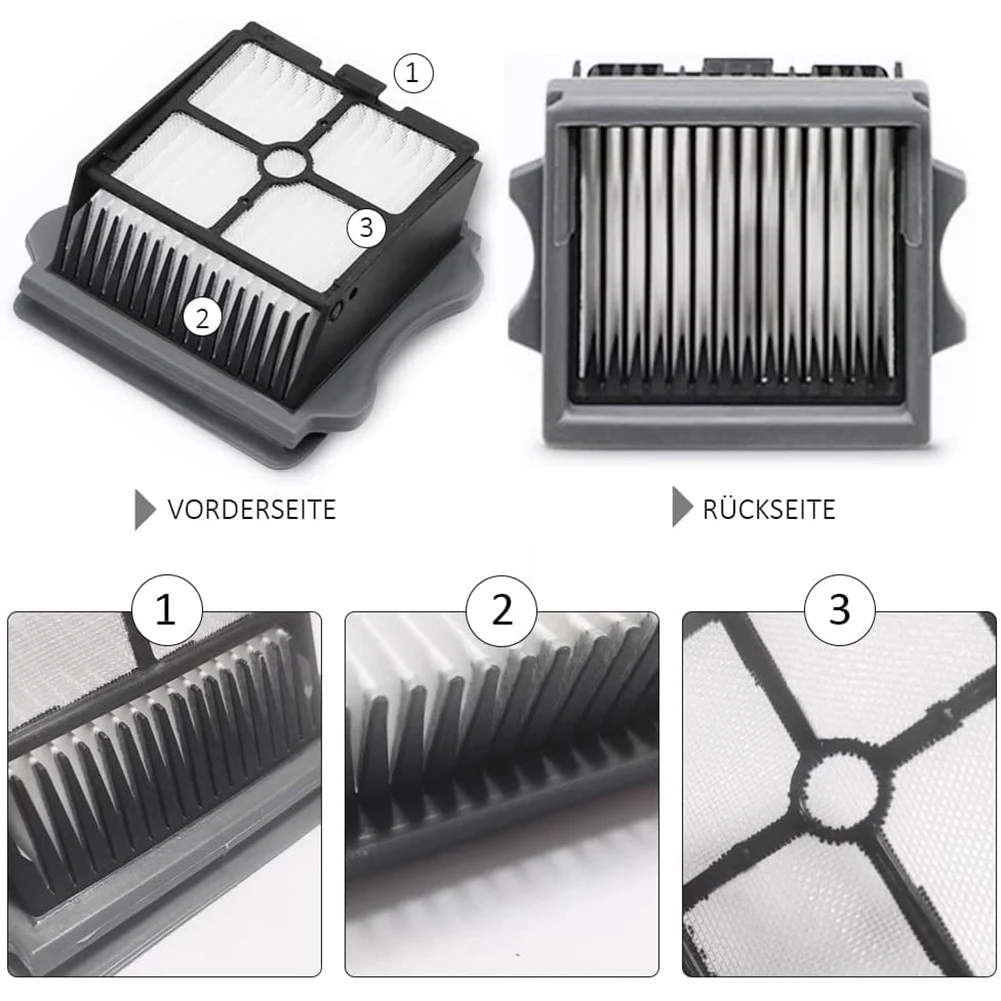 1
3
2
VORDERSEITE
RÜCKSEITE
1
2
3