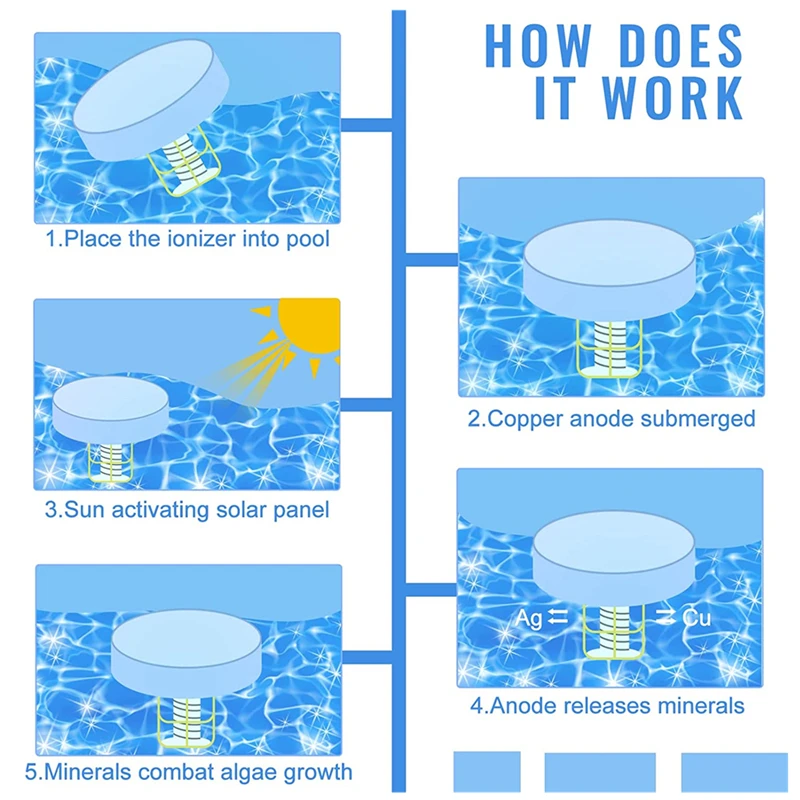 HOW DOES IT WORK

1.Place the ionizer into pool

2.Copper anode submerged

3.Sun activating solar panel

Ag ⇆ ⇄ Cu

4.Anode releases minerals

5.Minerals combat algae growth