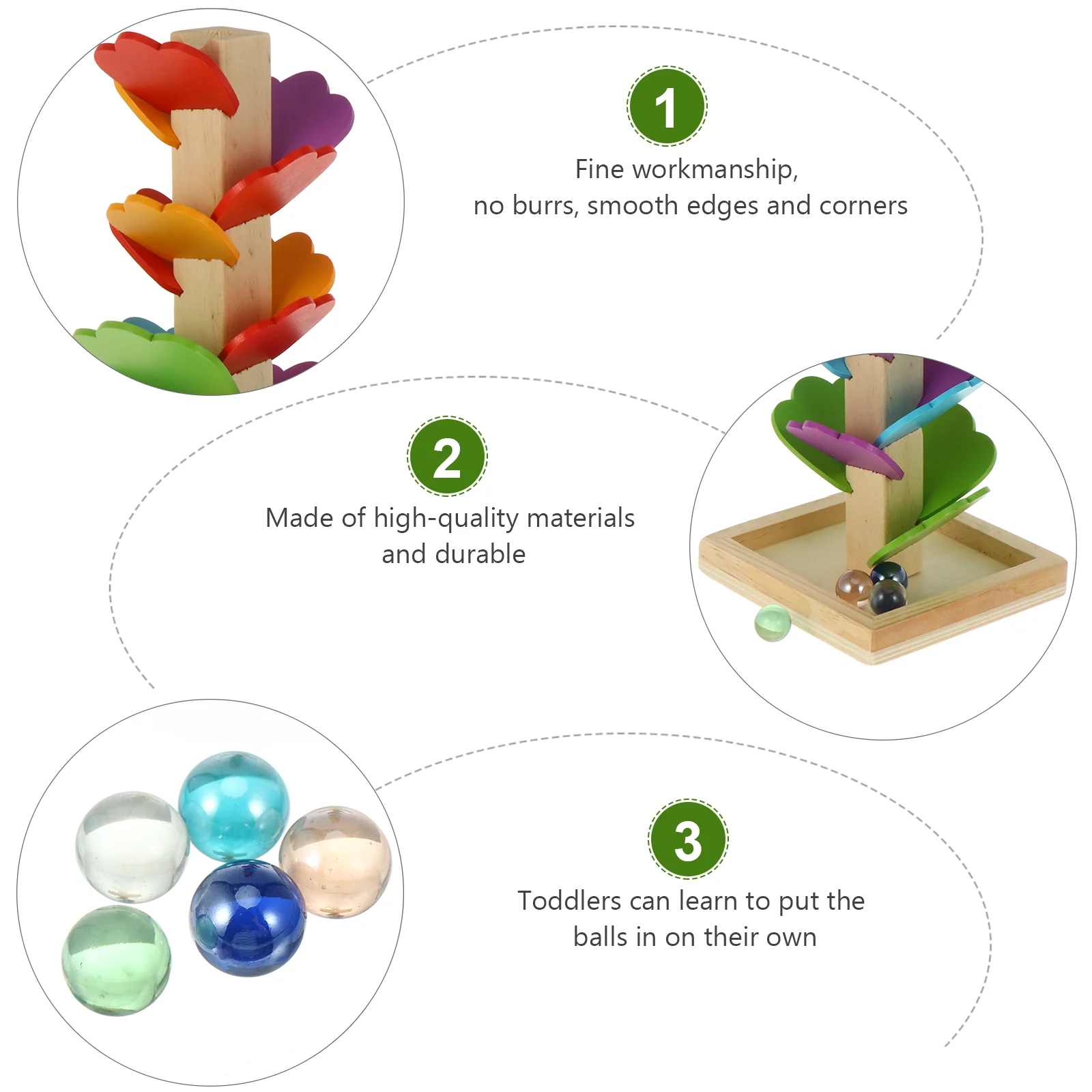 1

Fine workmanship,
no burrs, smooth edges and corners

2

Made of high-quality materials
and durable

3

Toddlers can learn to put the
balls in on their own