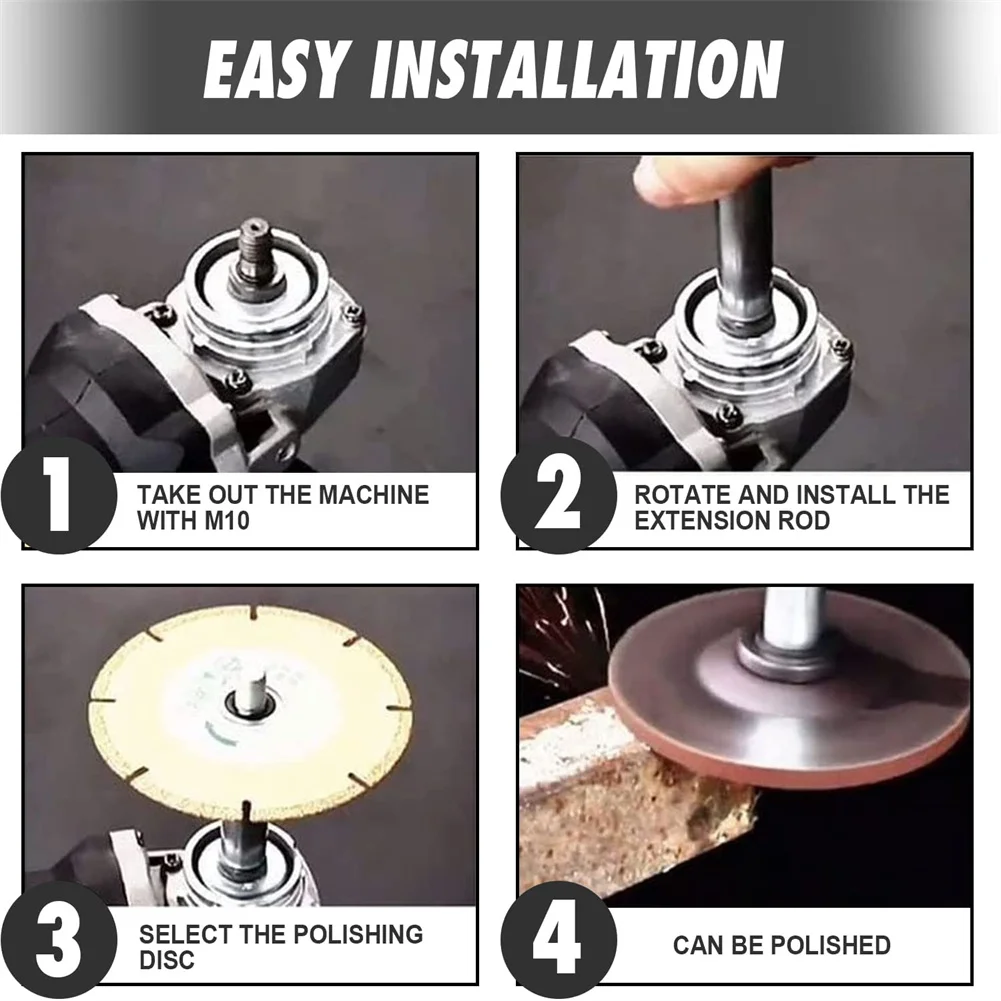 EASY INSTALLATION

1 TAKE OUT THE MACHINE WITH M10

2 ROTATE AND INSTALL THE EXTENSION ROD

3 SELECT THE POLISHING DISC

4 CAN BE POLISHED