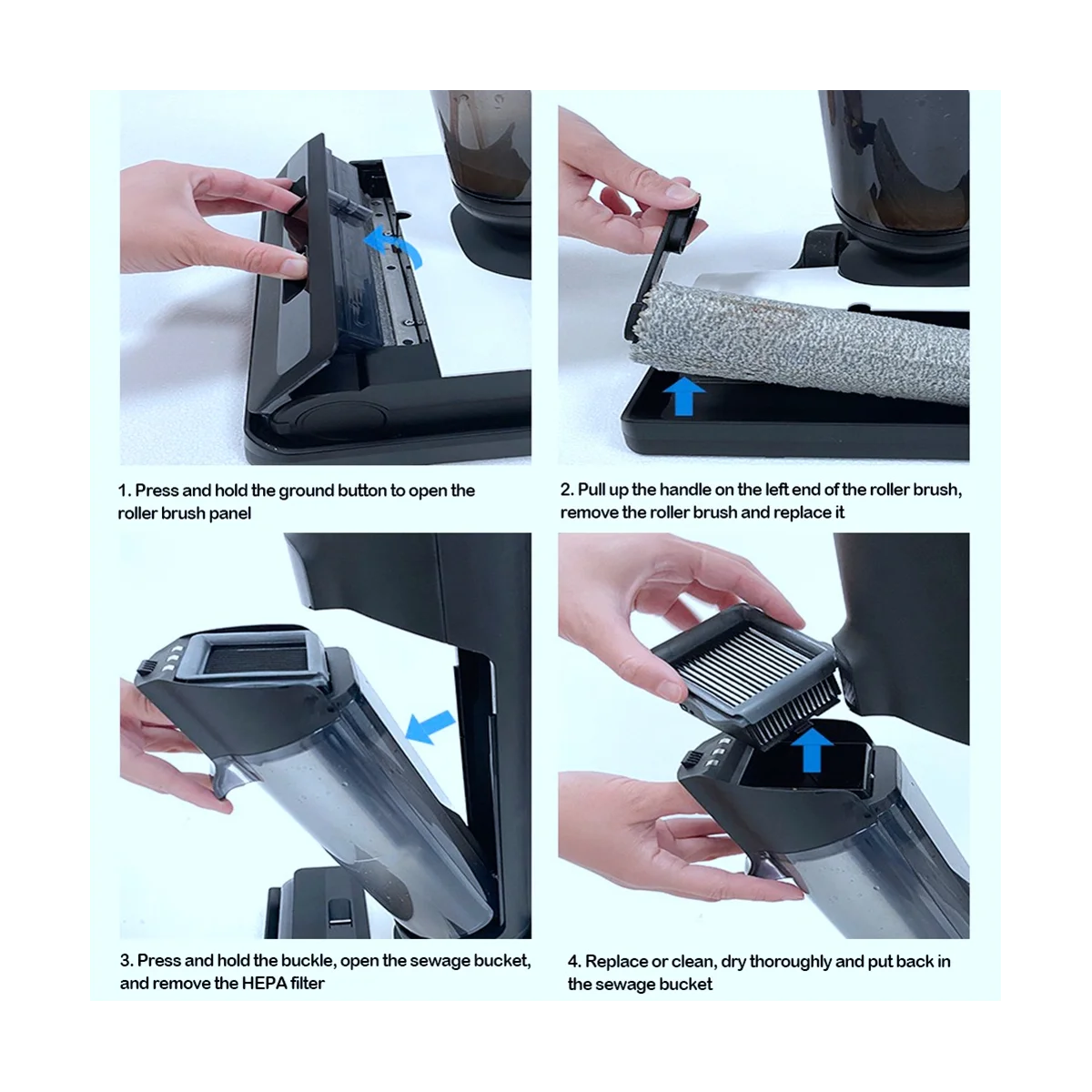 1. Press and hold the ground button to open the roller brush panel

2. Pull up the handle on the left end of the roller brush, remove the roller brush and replace it

3. Press and hold the buckle, open the sewage bucket, and remove the HEPA filter

4. Replace or clean, dry thoroughly and put back in the sewage bucket