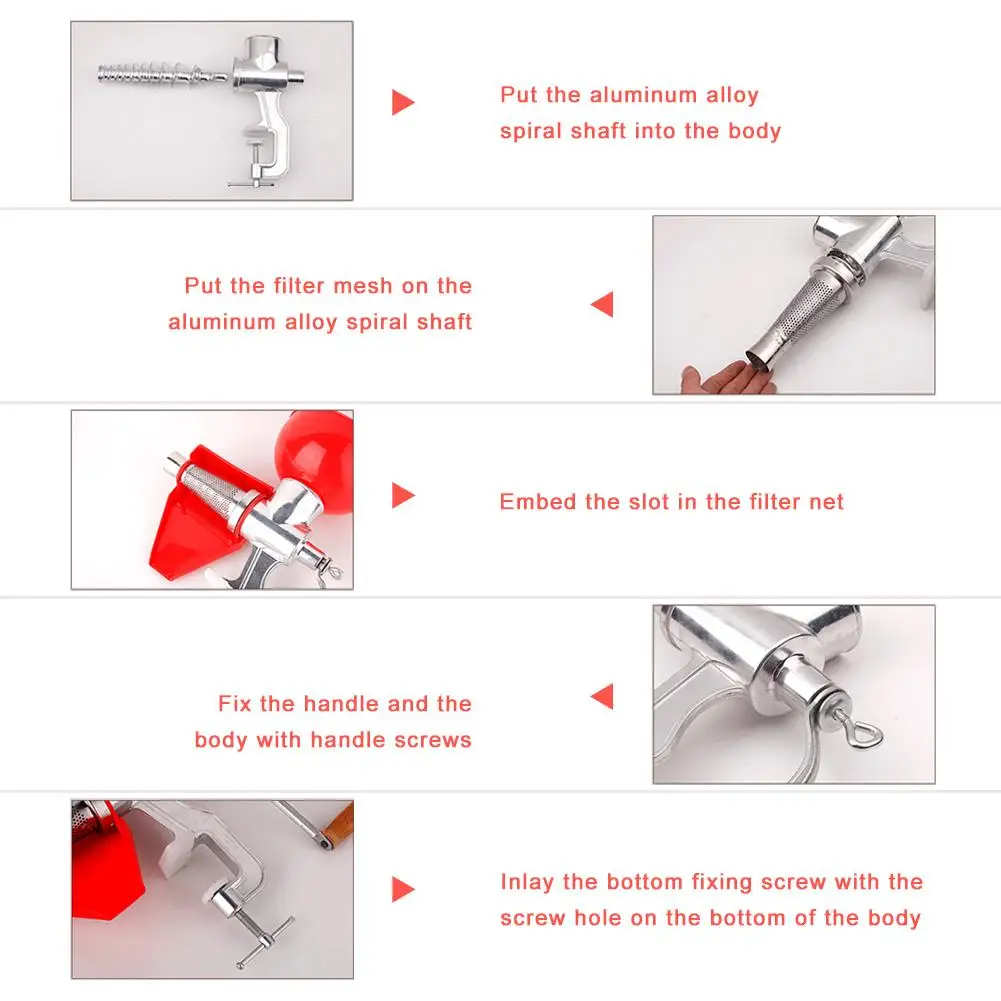 Put the aluminum alloy spiral shaft into the body

Put the filter mesh on the aluminum alloy spiral shaft

Embed the slot in the filter net

Fix the handle and the body with handle screws

Inlay the bottom fixing screw with the screw hole on the bottom of the body