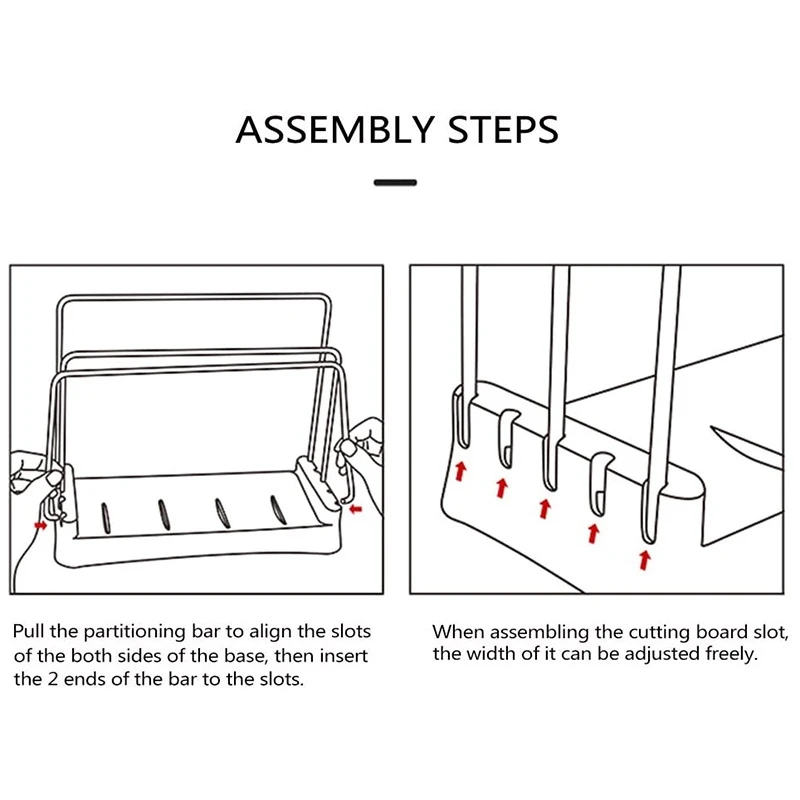 ASSEMBLY STEPS

Pull the partitioning bar to align the slots of the both sides of the base, then insert the 2 ends of the bar to the slots.

When assembling the cutting board slot, the width of it can be adjusted freely.