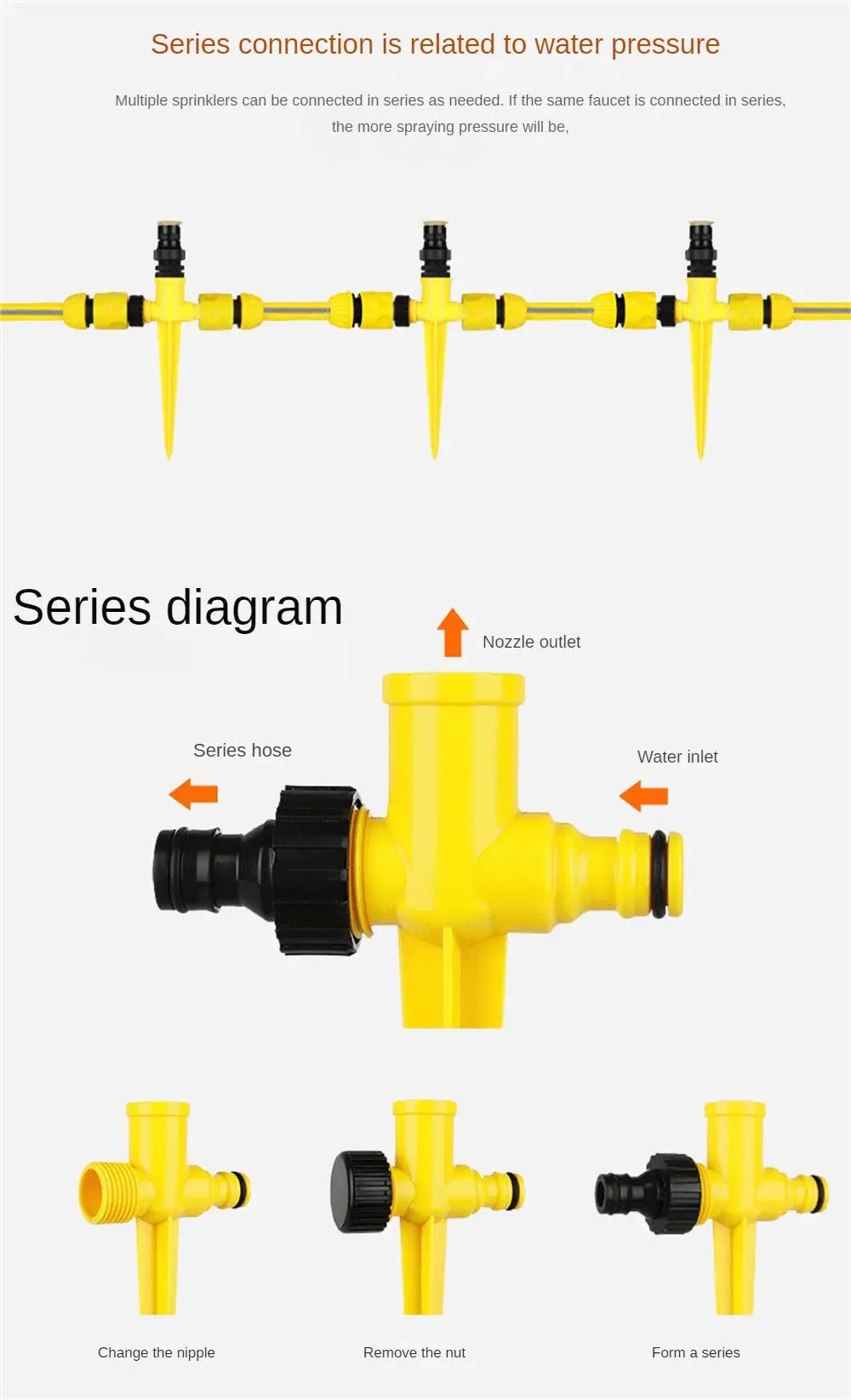 Series connection is related to water pressure

Multiple sprinklers can be connected in series as needed. If the same faucet is connected in series, the more spraying pressure will be,

Series diagram

Nozzle outlet

Series hose

Water inlet

Change the nipple

Remove the nut

Form a series