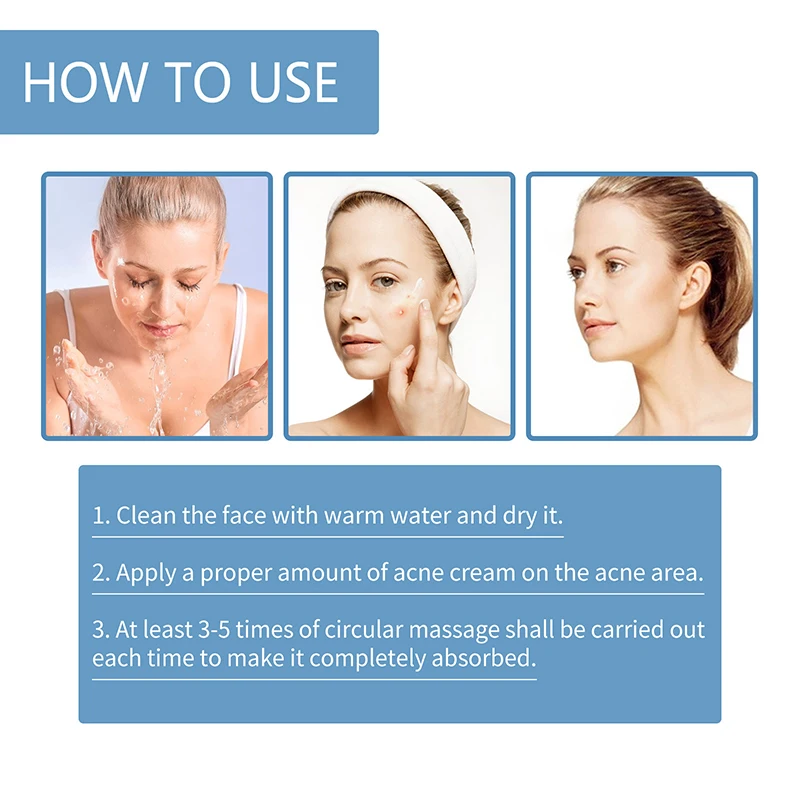 HOW TO USE

1. Clean the face with warm water and dry it.

2. Apply a proper amount of acne cream on the acne area.

3. At least 3-5 times of circular massage shall be carried out each time to make it completely absorbed.