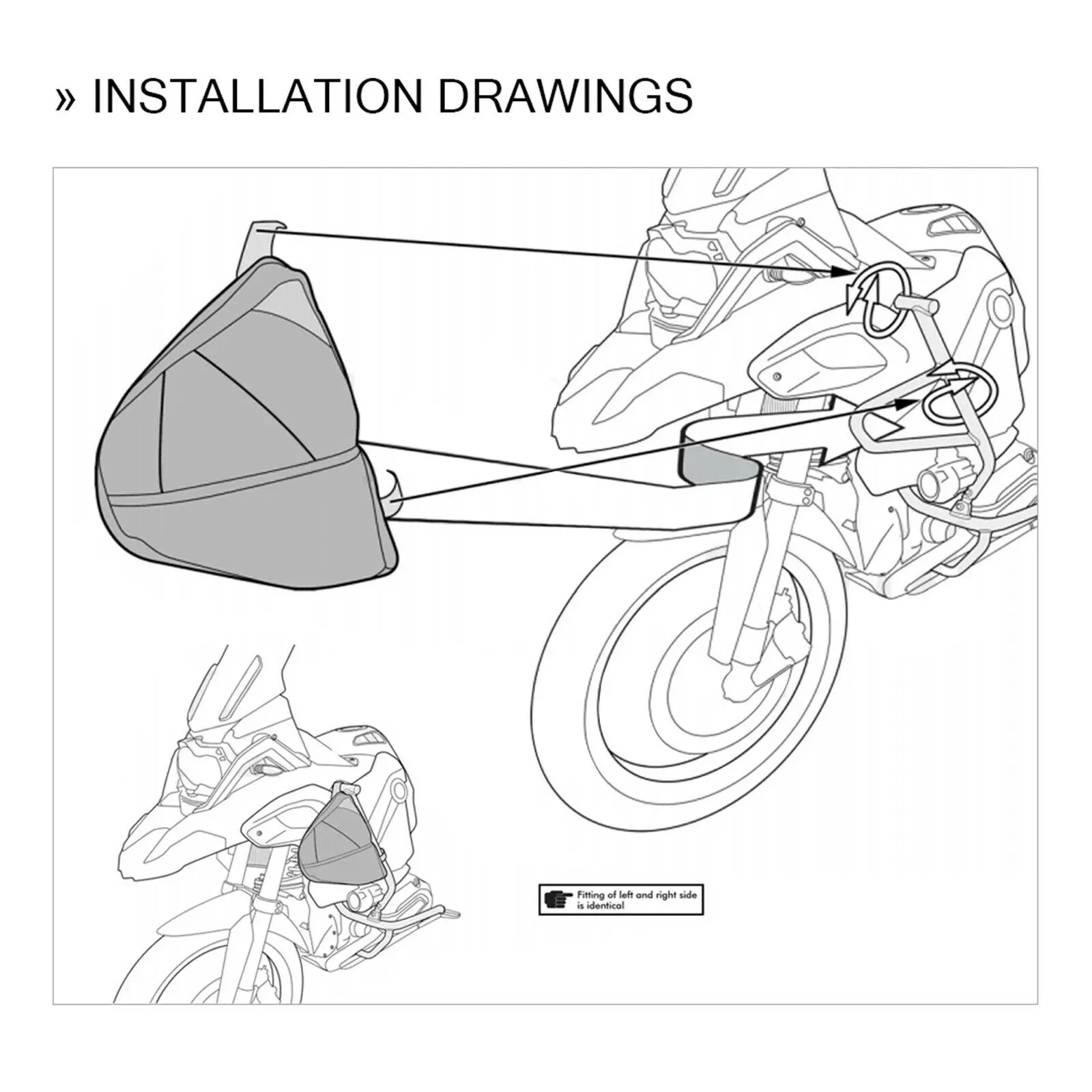 » INSTALLATION DRAWINGS

Fitting of left and right side is identical