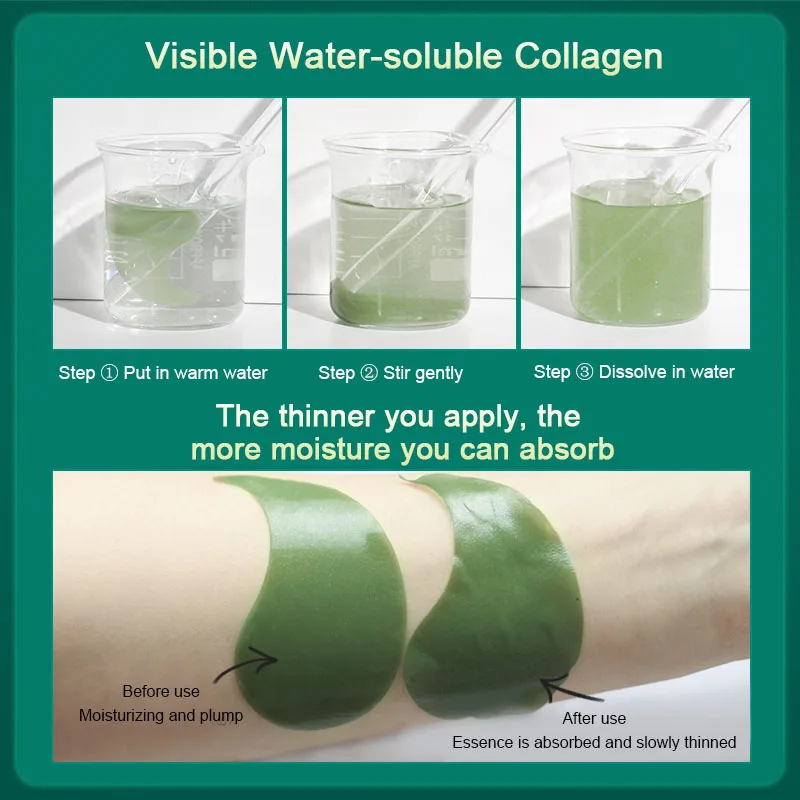 Visible Water-soluble Collagen

Step ① Put in warm water

Step ② Stir gently

Step ③ Dissolve in water

The thinner you apply, the more moisture you can absorb

Before use
Moisturizing and plump

After use
Essence is absorbed and slowly thinned