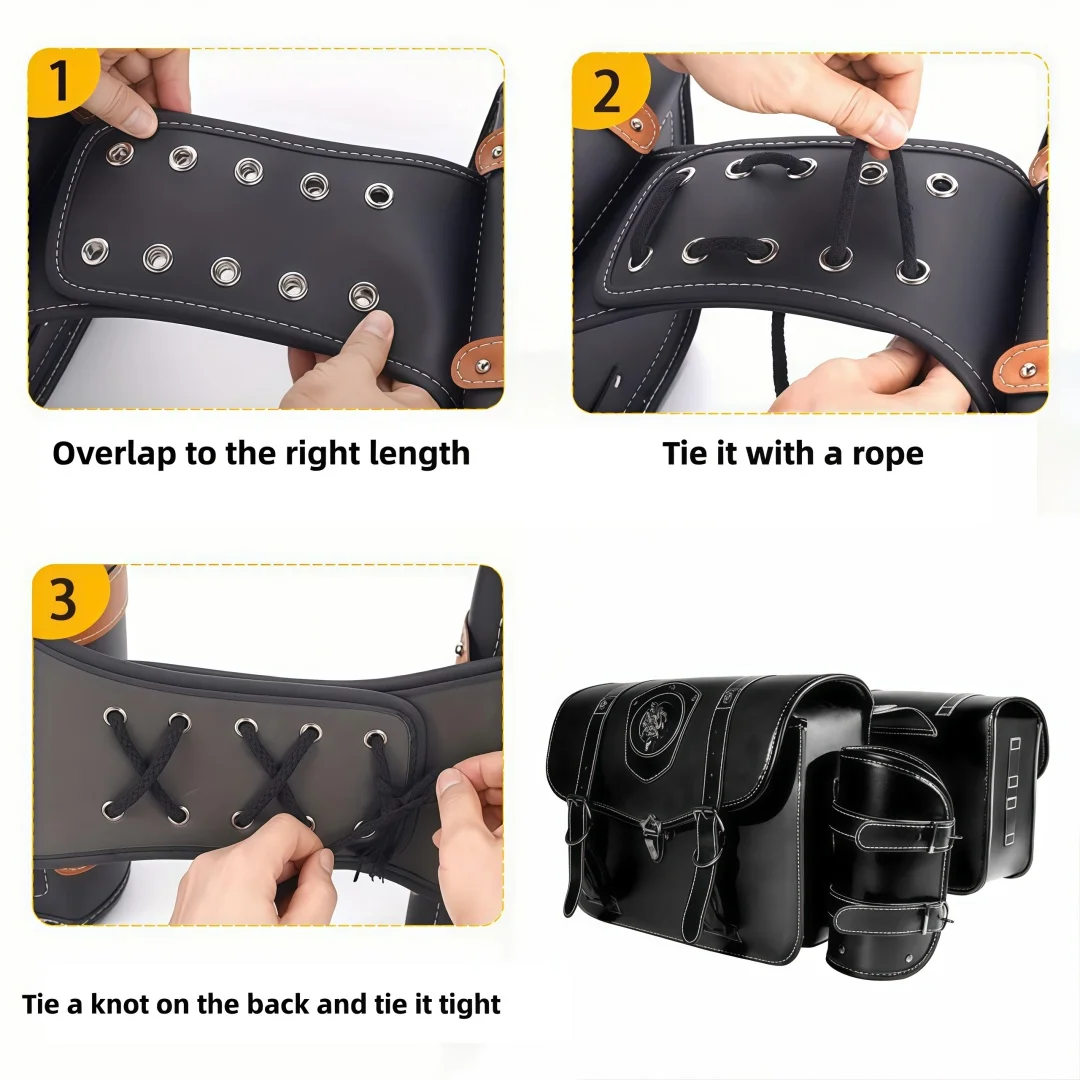 1

Overlap to the right length

2

Tie it with a rope

3

Tie a knot on the back and tie it tight