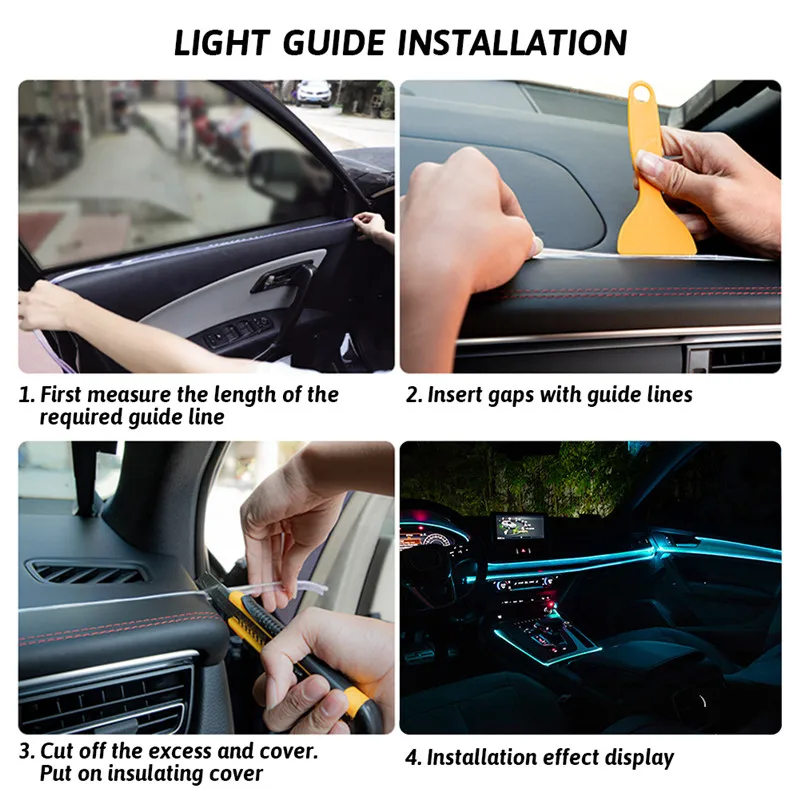 LIGHT GUIDE INSTALLATION

1. First measure the length of the required guide line

2. Insert gaps with guide lines

3. Cut off the excess and cover. Put on insulating cover

4. Installation effect display