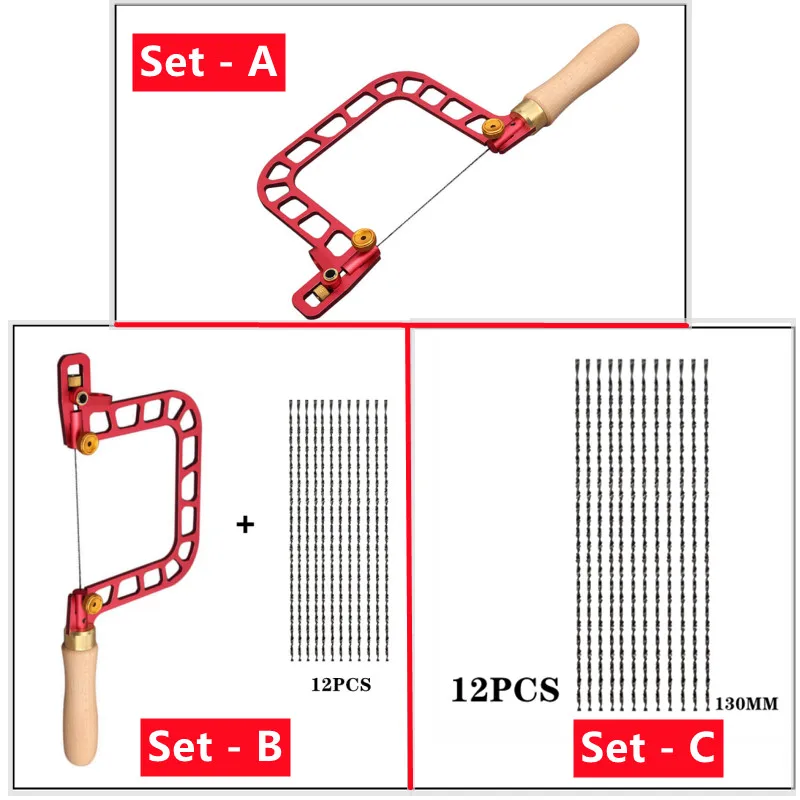 Set - A

+

12PCS

Set - B

12PCS

130MM

Set - C