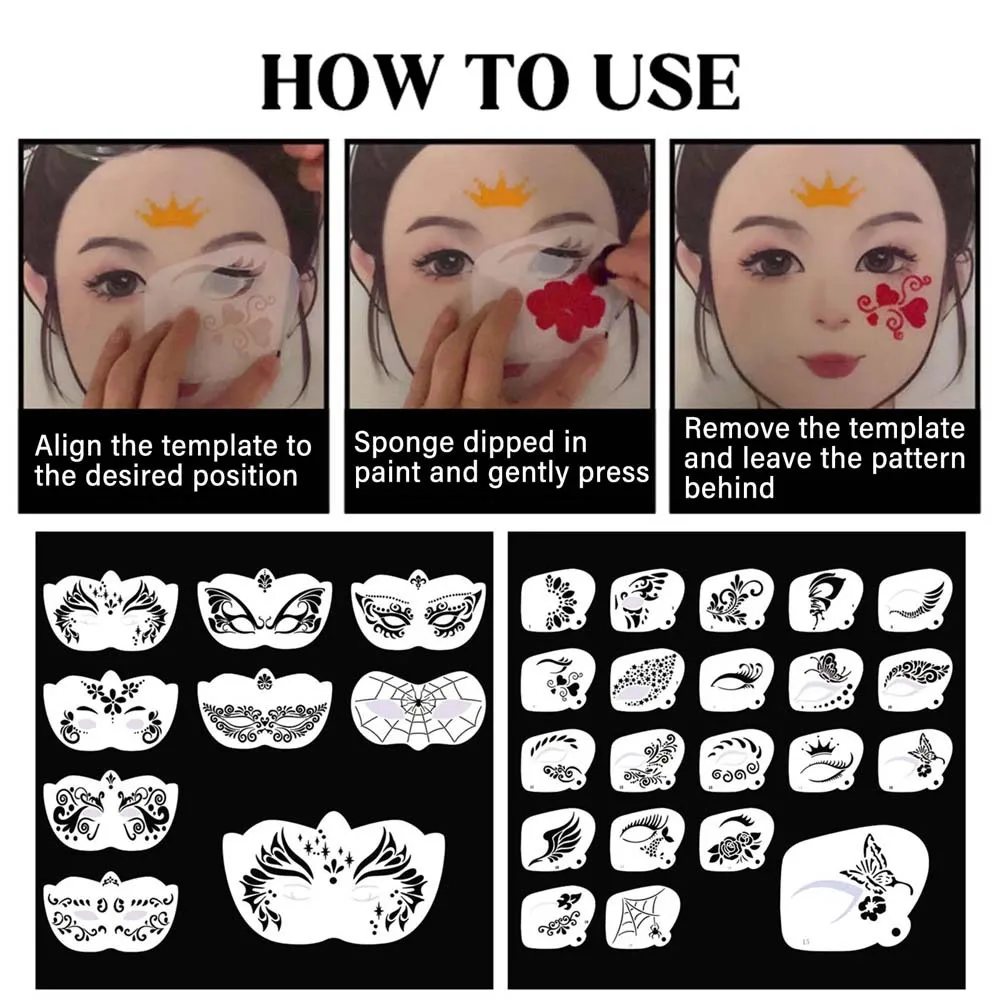 HOW TO USE

Align the template to the desired position

Sponge dipped in paint and gently press

Remove the template and leave the pattern behind