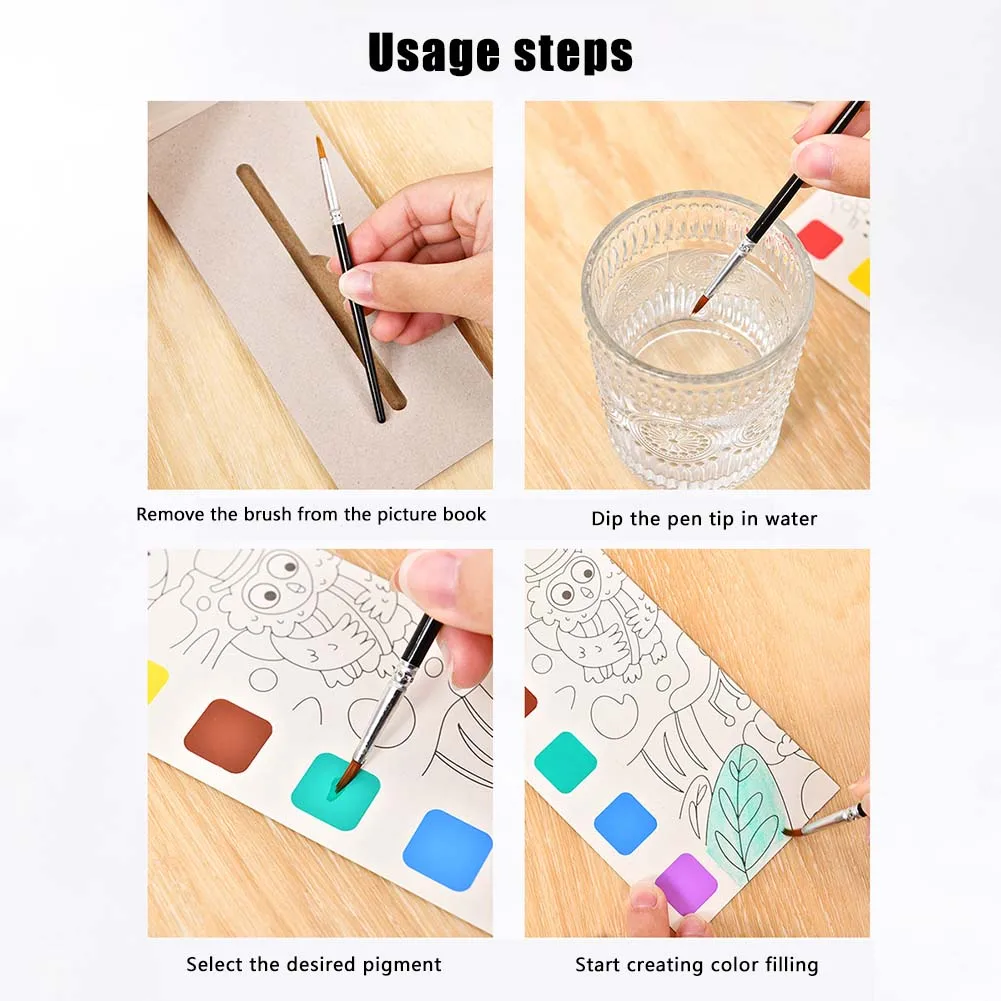 Usage steps

Remove the brush from the picture book

Dip the pen tip in water

Select the desired pigment

Start creating color filling