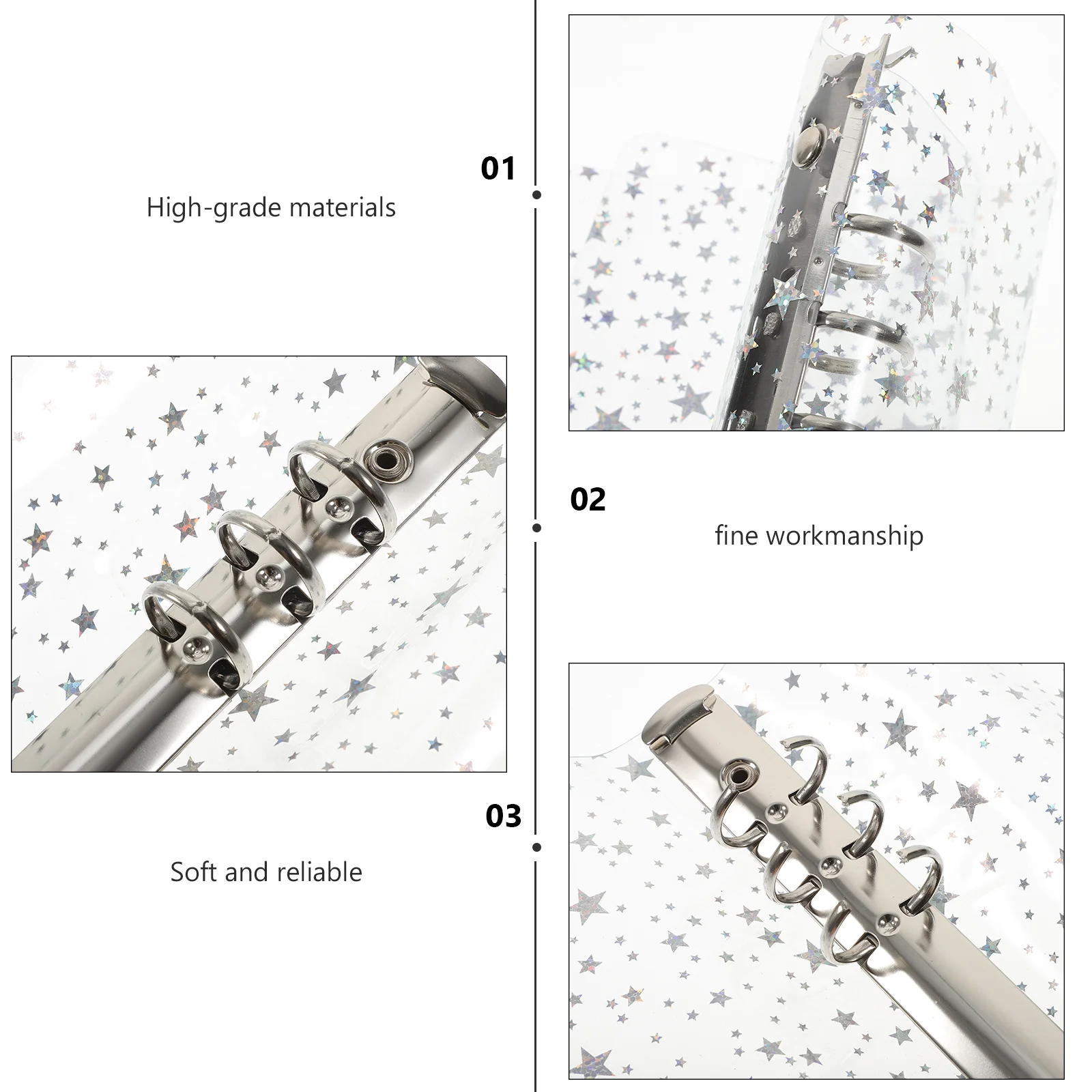 01

High-grade materials

02

fine workmanship

03

Soft and reliable