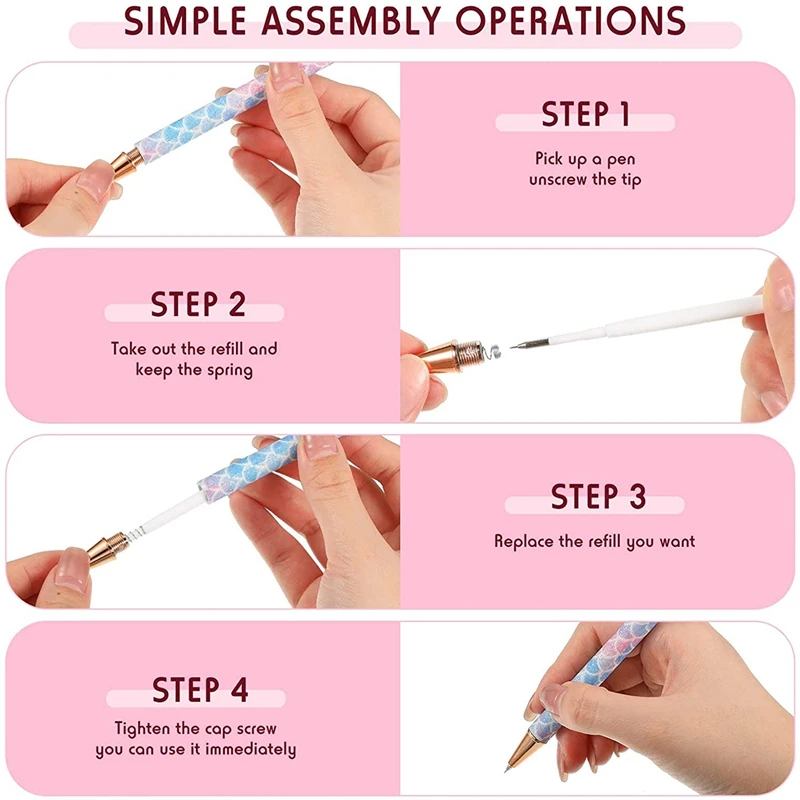 SIMPLE ASSEMBLY OPERATIONS

STEP 1

Pick up a pen
unscrew the tip

STEP 2

Take out the refill and
keep the spring

STEP 3

Replace the refill you want

STEP 4

Tighten the cap screw
you can use it immediately