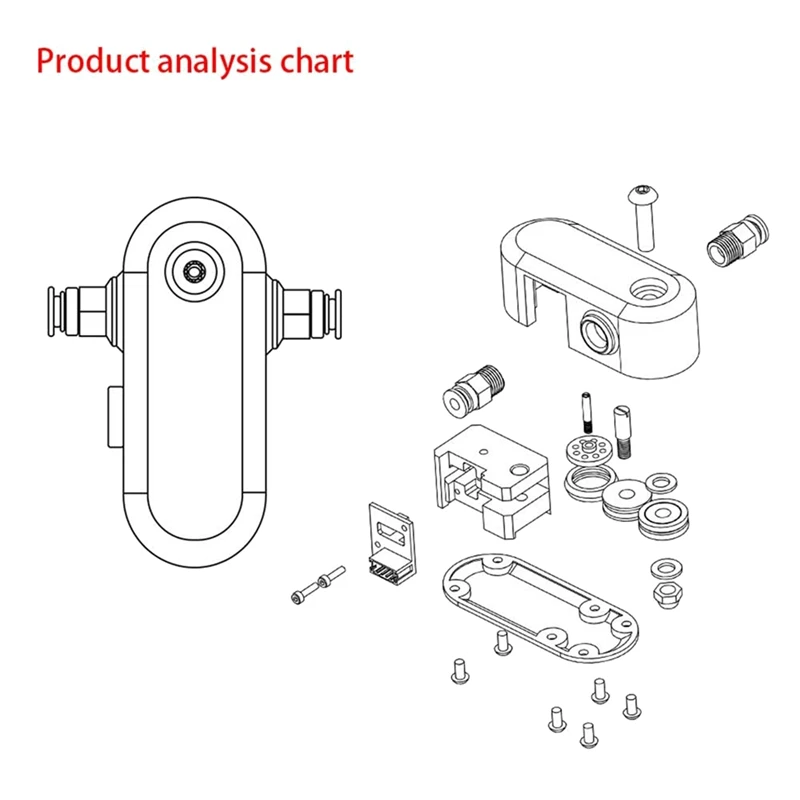 Product analysis chart