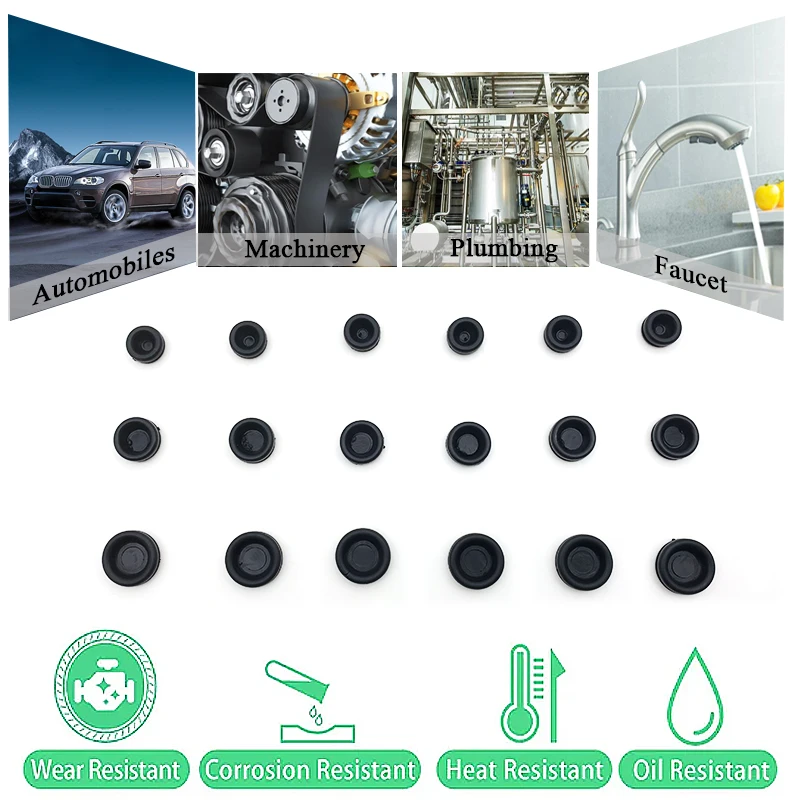 Automobiles

Machinery

Plumbing

Faucet

Wear Resistant

Corrosion Resistant

Heat Resistant

Oil Resistant