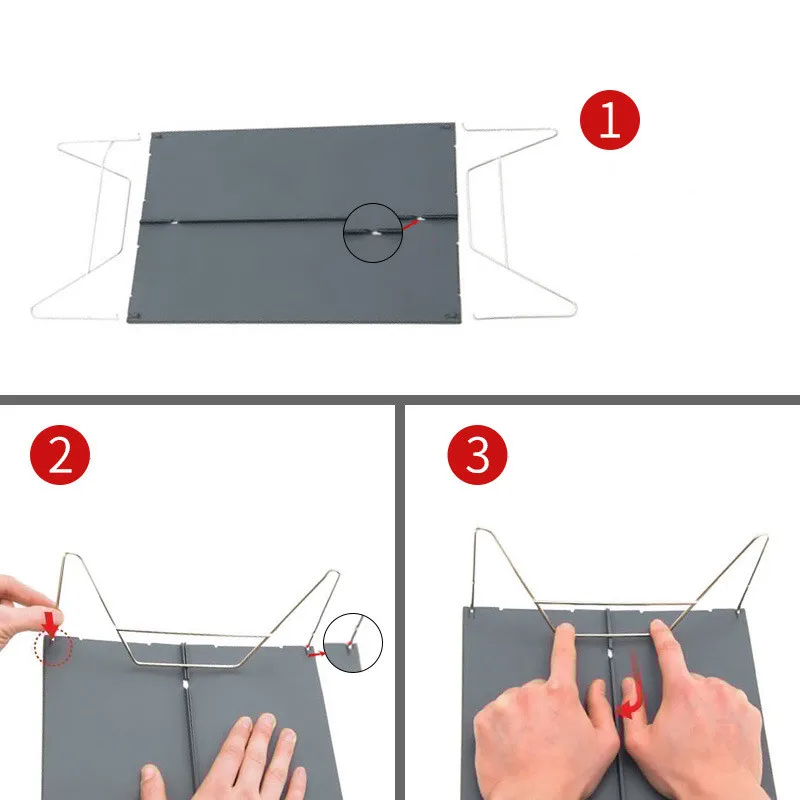 1

2

3