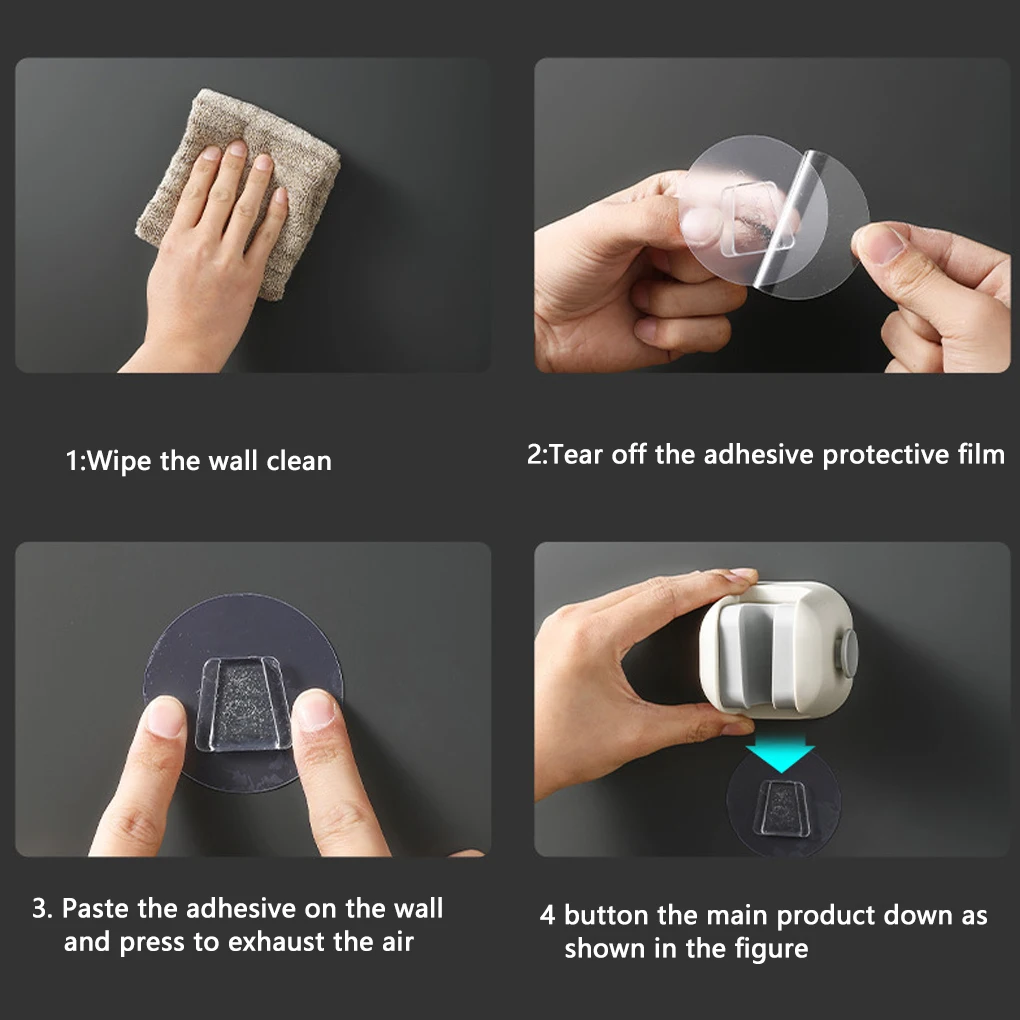 1:Wipe the wall clean

2:Tear off the adhesive protective film

3. Paste the adhesive on the wall and press to exhaust the air

4 button the main product down as shown in the figure