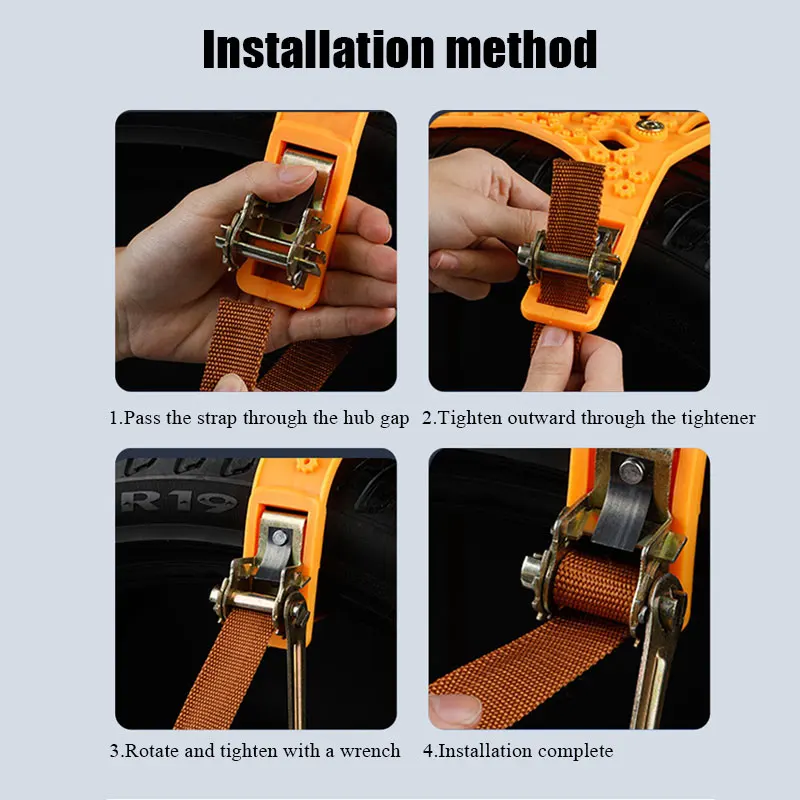 Installation method

1.Pass the strap through the hub gap

2.Tighten outward through the tightener

R19

3.Rotate and tighten with a wrench

4.Installation complete