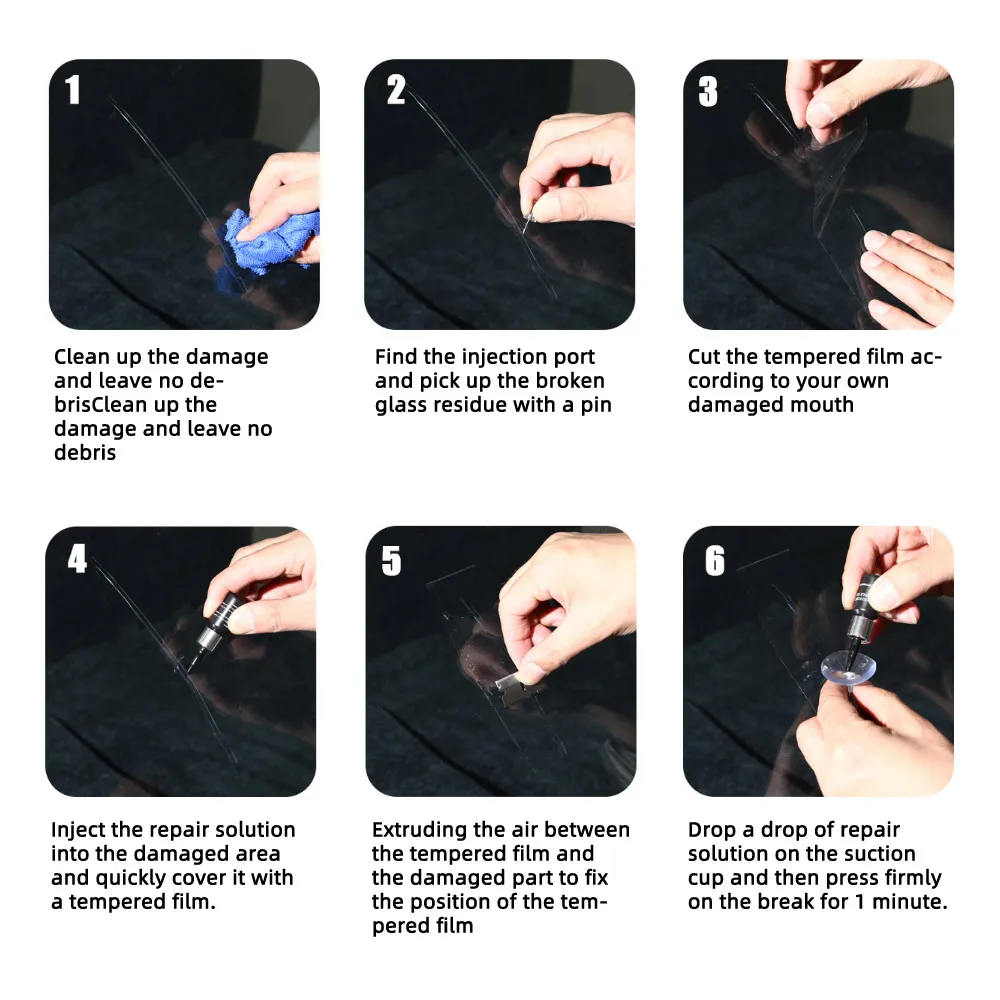 1

Clean up the damage and leave no debrisClean up the damage and leave no debris

2

Find the injection port and pick up the broken glass residue with a pin

3

Cut the tempered film according to your own damaged mouth

4

Inject the repair solution into the damaged area and quickly cover it with a tempered film.

5

Extruding the air between the tempered film and the damaged part to fix the position of the tempered film

6

Drop a drop of repair solution on the suction cup and then press firmly on the break for 1 minute.