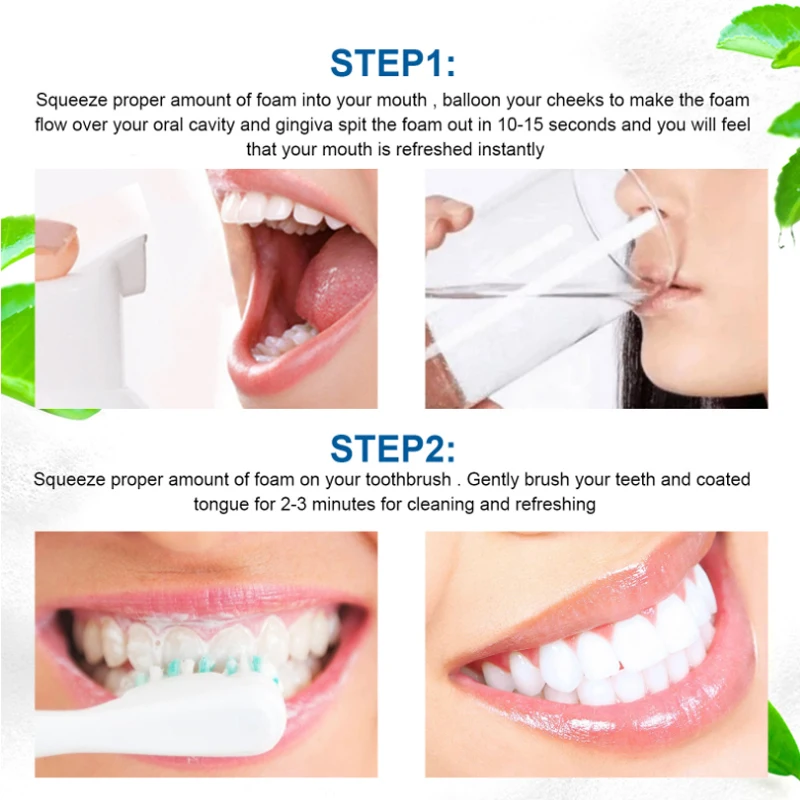 STEP1:

Squeeze proper amount of foam into your mouth , balloon your cheeks to make the foam flow over your oral cavity and gingiva spit the foam out in 10-15 seconds and you will feel that your mouth is refreshed instantly

STEP2:

Squeeze proper amount of foam on your toothbrush . Gently brush your teeth and coated tongue for 2-3 minutes for cleaning and refreshing