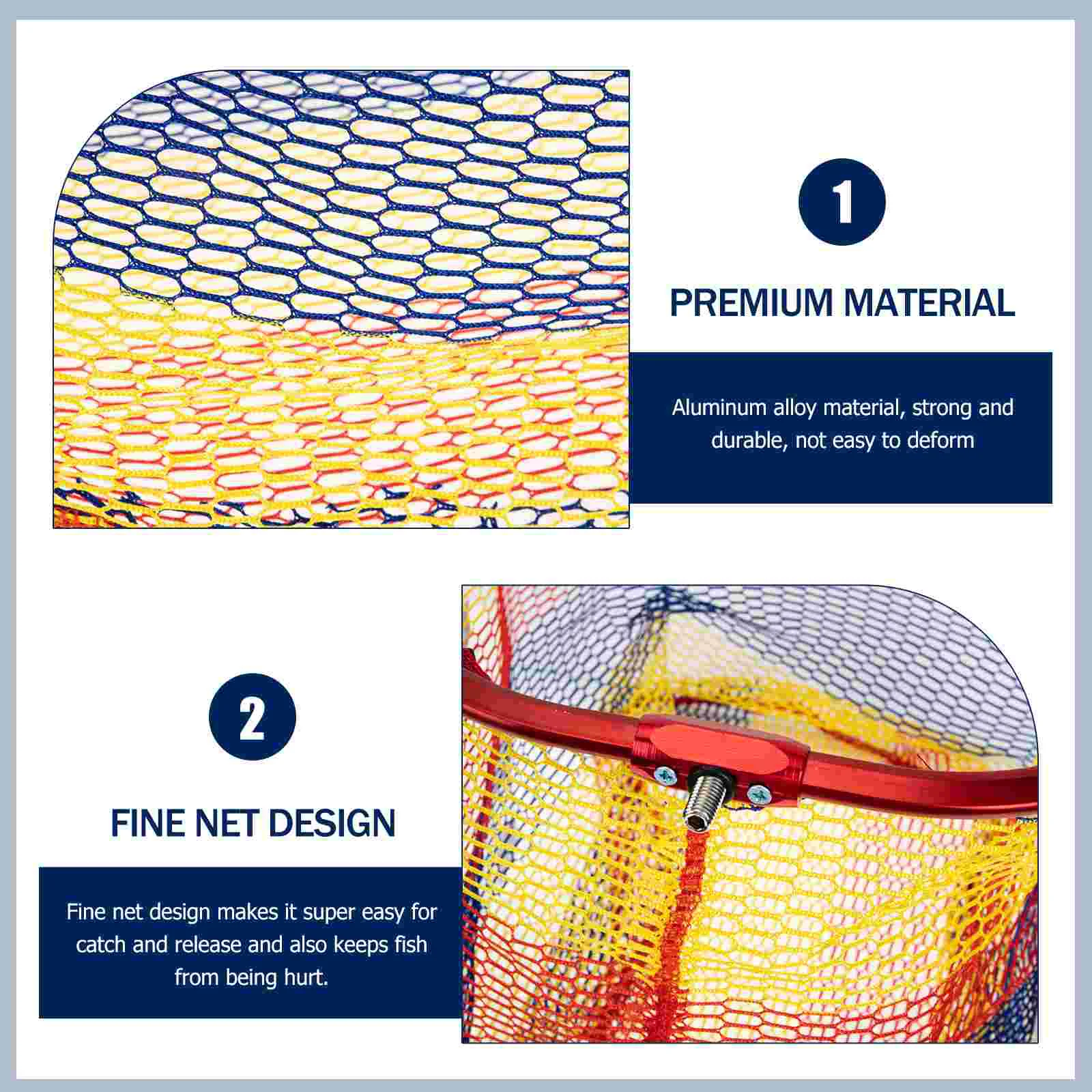 1

PREMIUM MATERIAL

Aluminum alloy material, strong and durable, not easy to deform

2

FINE NET DESIGN

Fine net design makes it super easy for catch and release and also keeps fish from being hurt.