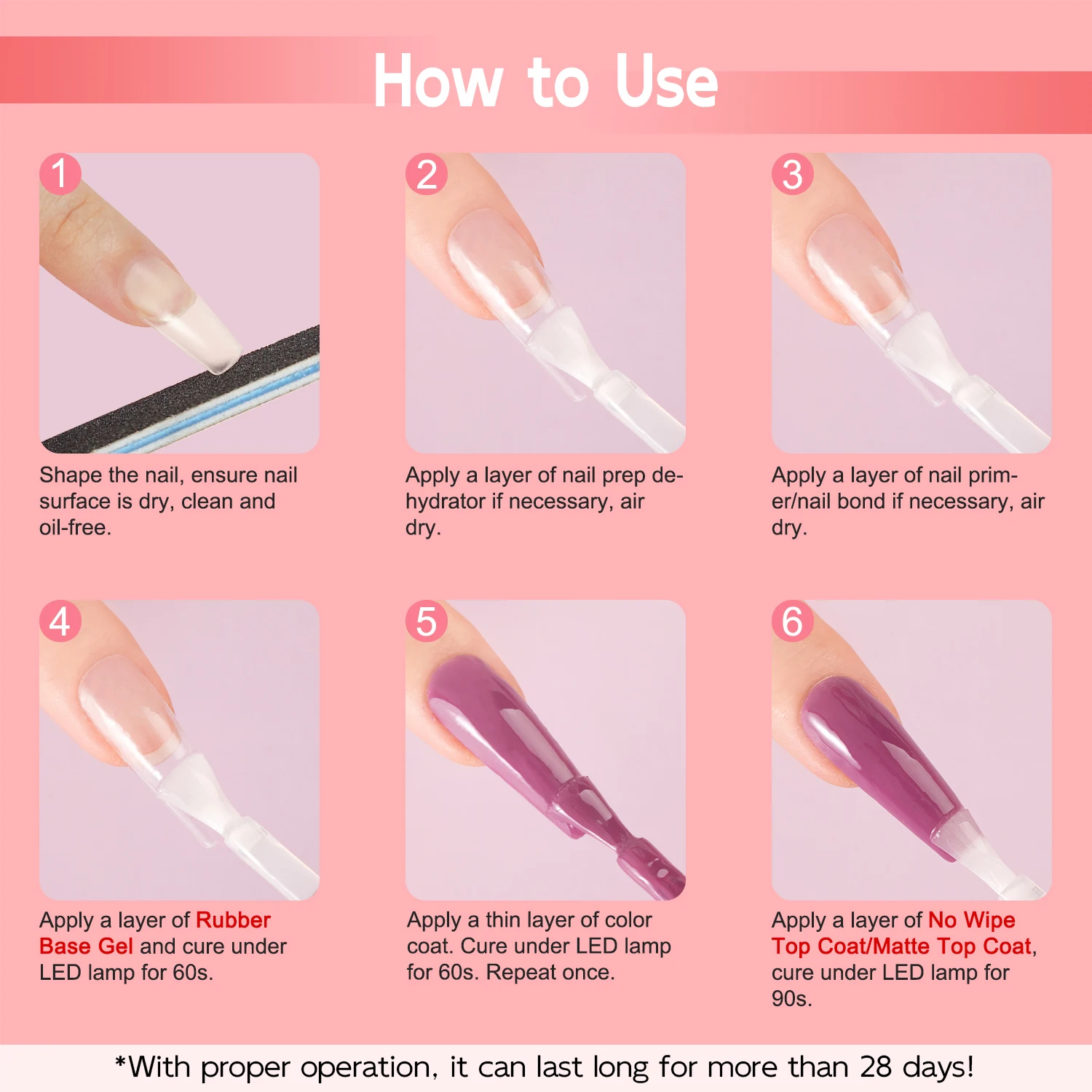 How to Use

1

Shape the nail, ensure nail surface is dry, clean and oil-free.

2

Apply a layer of nail prep dehydrator if necessary, air dry.

3

Apply a layer of nail primer/nail bond if necessary, air dry.

4

Apply a layer of Rubber Base Gel and cure under LED lamp for 60s.

5

Apply a thin layer of color coat. Cure under LED lamp for 60s. Repeat once.

6

Apply a layer of No Wipe Top Coat/Matte Top Coat, cure under LED lamp for 90s.

*With proper operation, it can last long for more than 28 days!