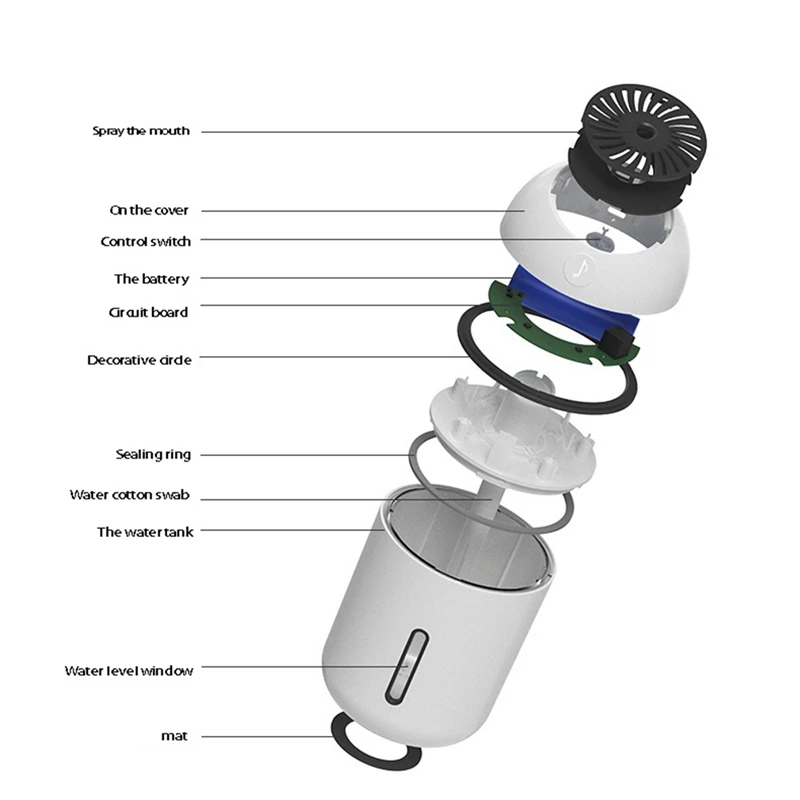 Spray the mouth

On the cover

Control switch

The battery

Circuit board

Decorative circle

Sealing ring

Water cotton swab

The water tank

Water level window

mat