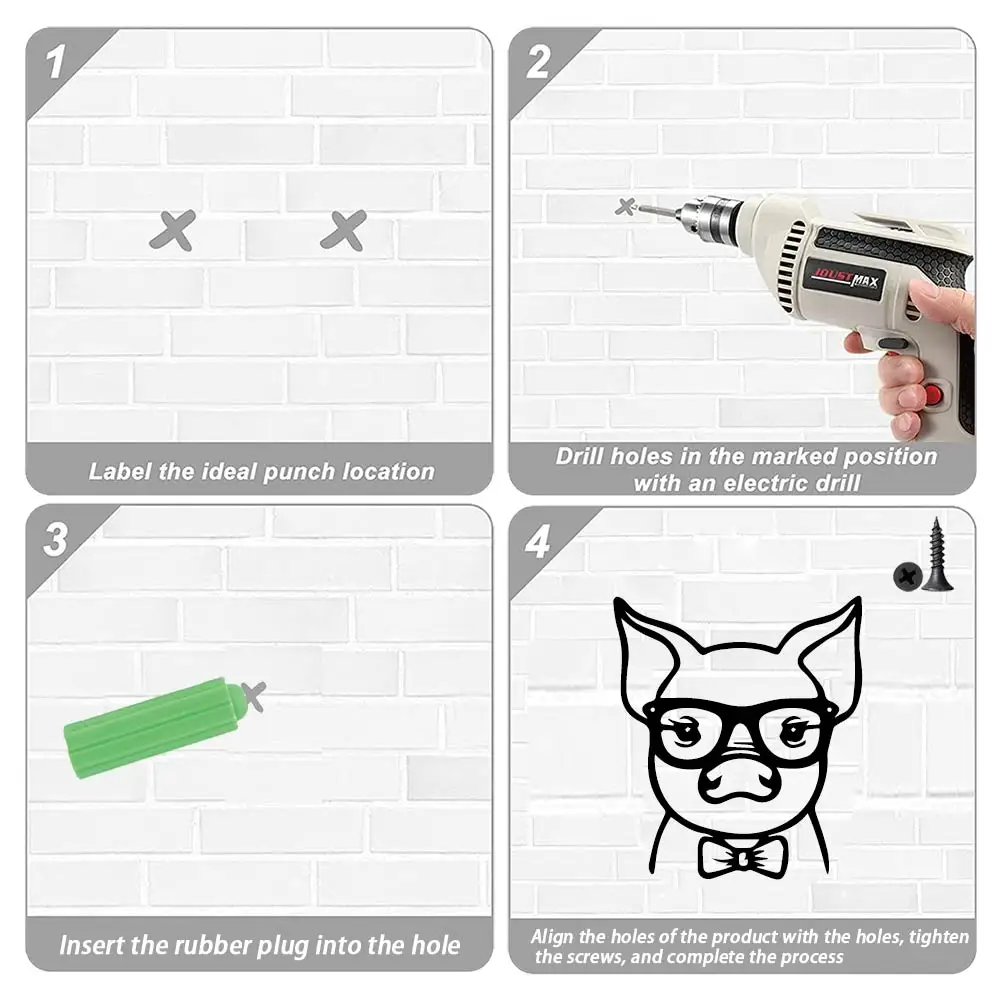 1

Label the ideal punch location

2

JOUSTMAX

Drill holes in the marked position with an electric drill

3

Insert the rubber plug into the hole

4

Align the holes of the product with the holes, tighten the screws, and complete the process