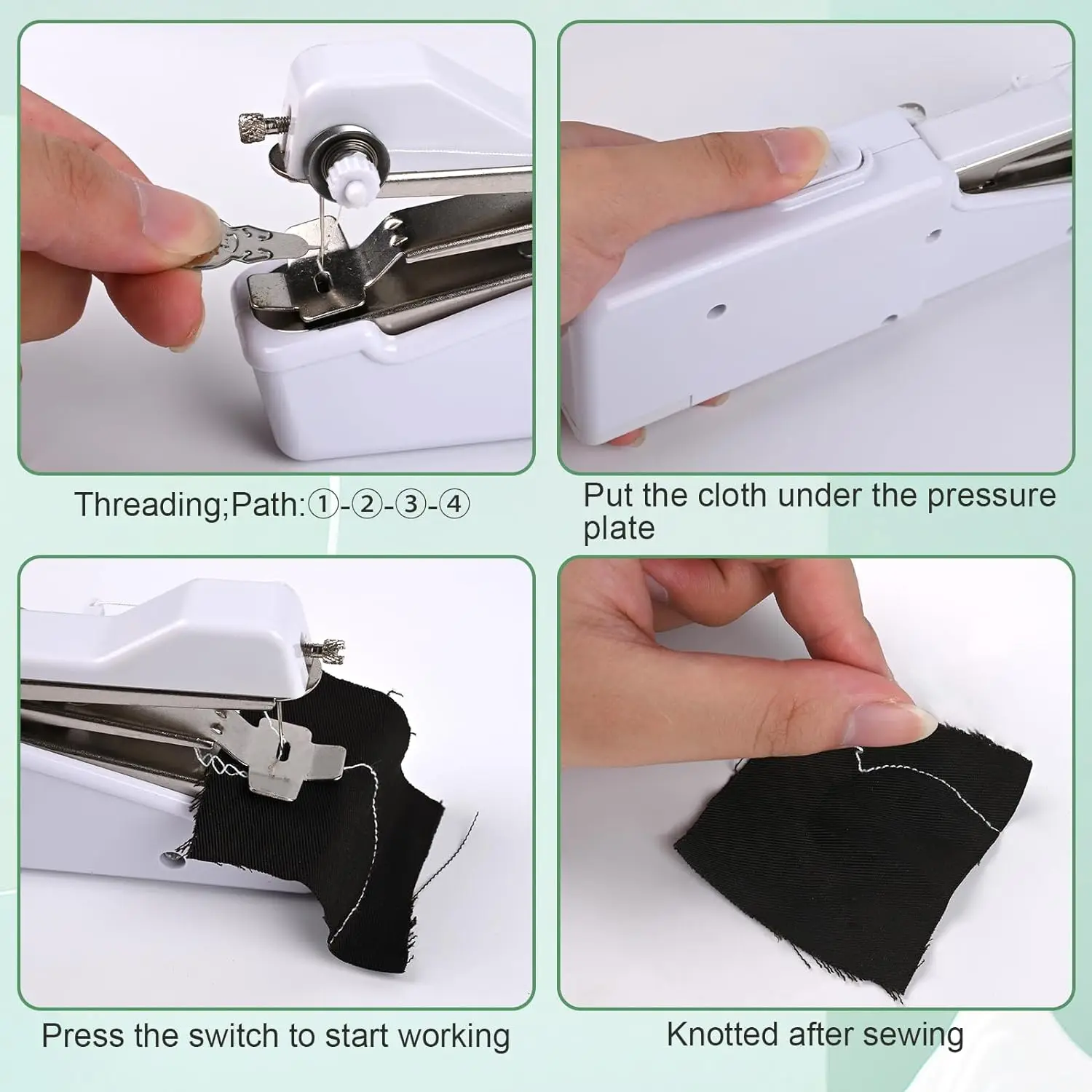 Threading;Path:①-②-③-④

Put the cloth under the pressure plate

Press the switch to start working

Knotted after sewing