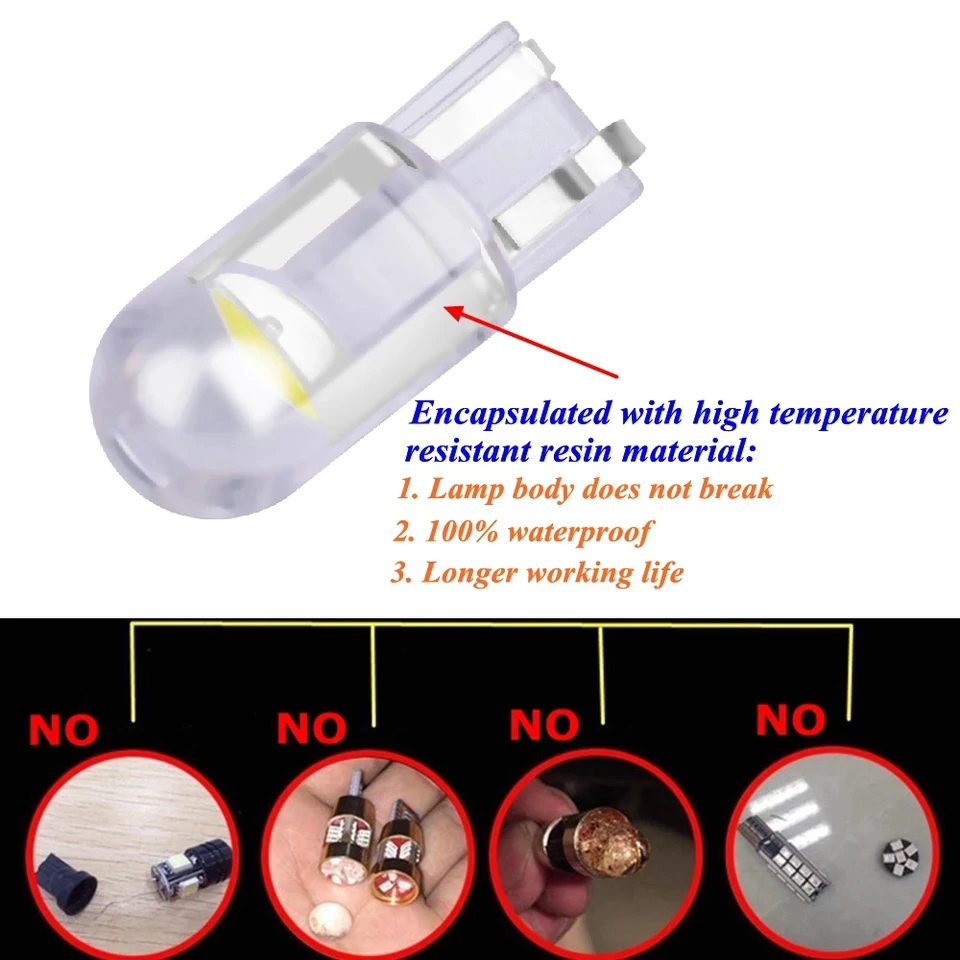 Encapsulated with high temperature resistant resin material:

1. Lamp body does not break

2. 100% waterproof

3. Longer working life

NO

NO

NO

NO