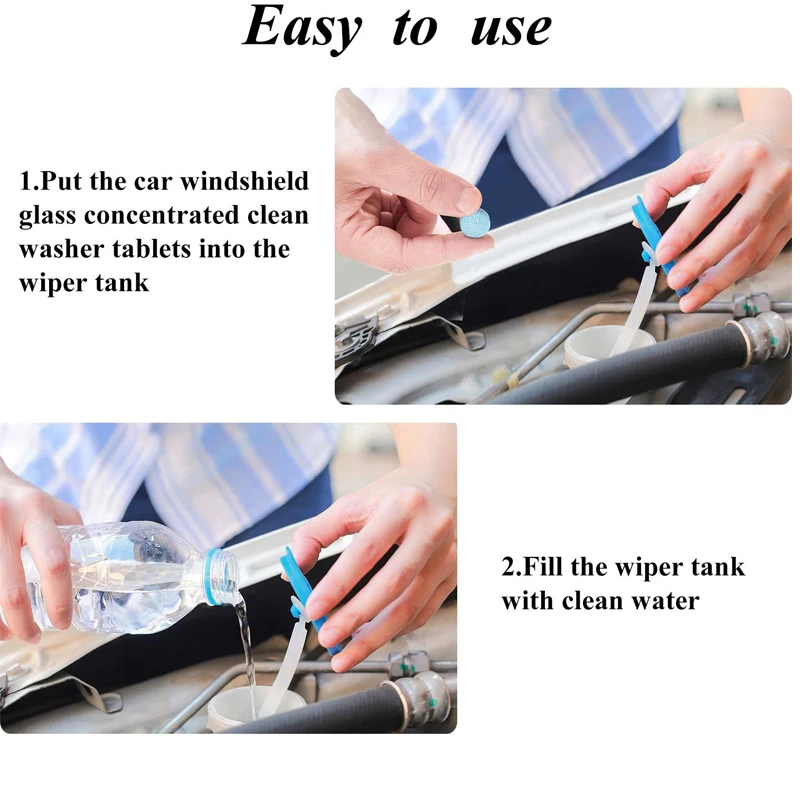 Easy to use

1.Put the car windshield glass concentrated clean washer tablets into the wiper tank

2.Fill the wiper tank with clean water