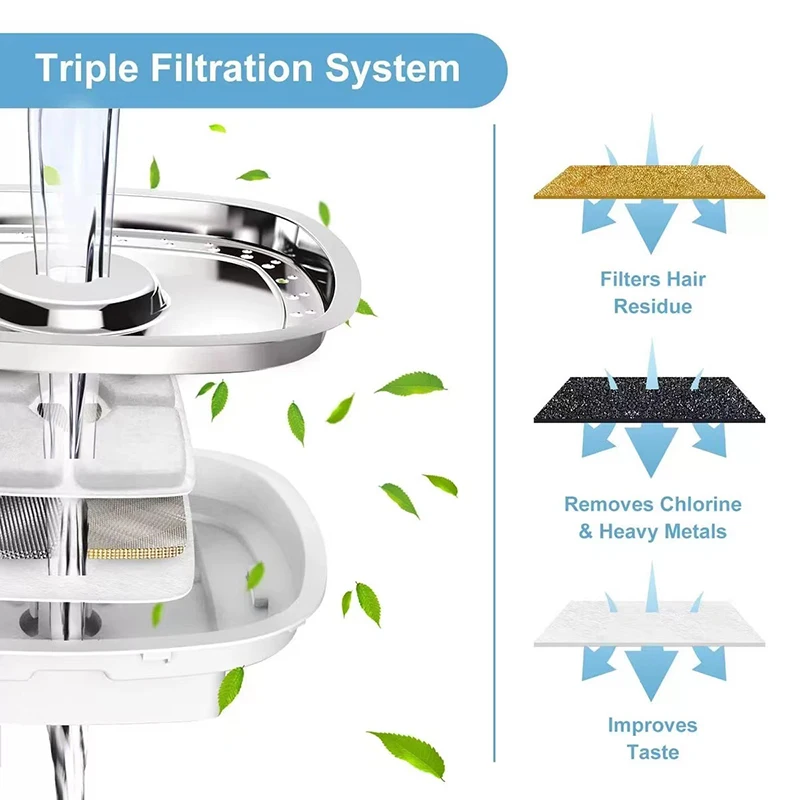 Triple Filtration System

Filters Hair Residue

Removes Chlorine & Heavy Metals

Improves Taste