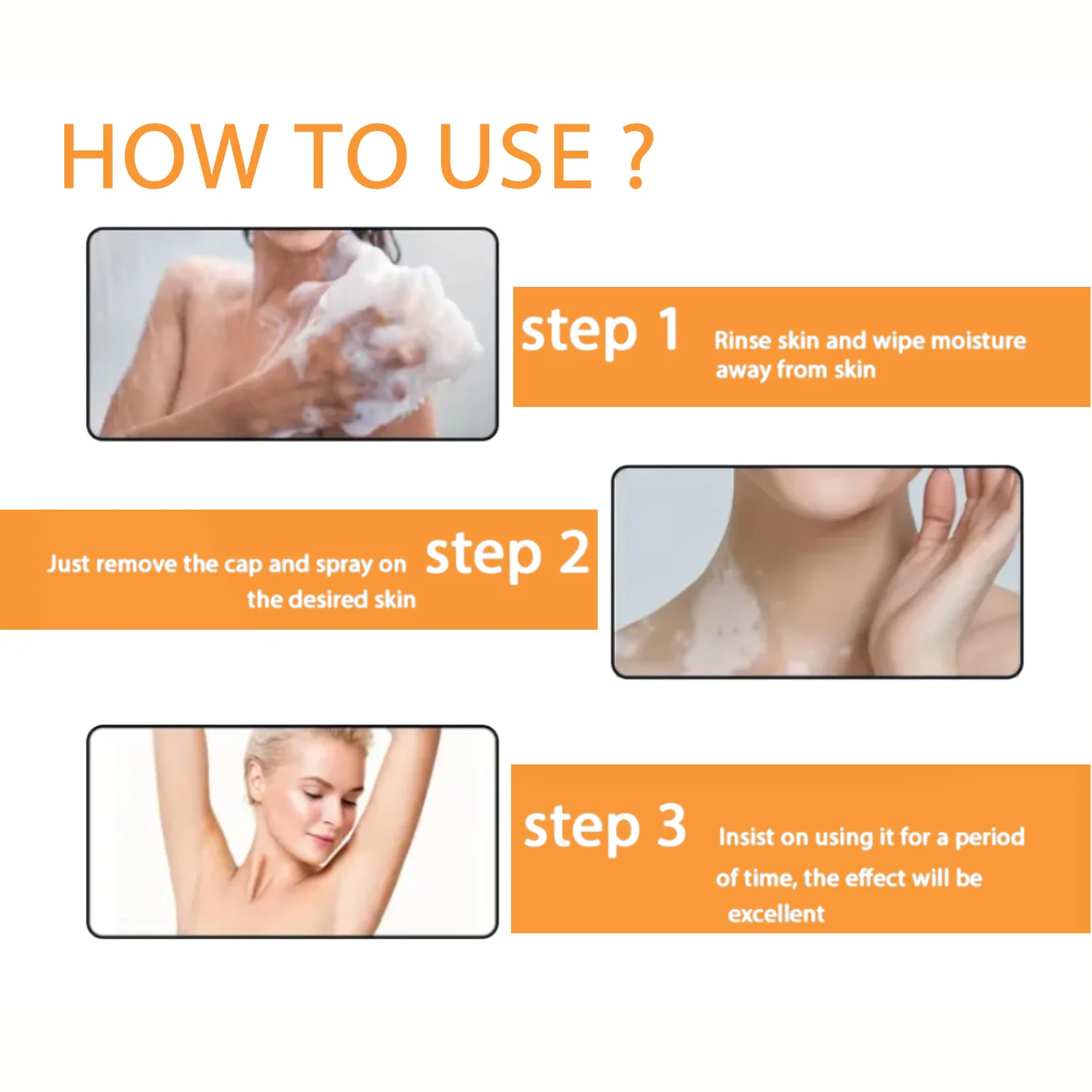 HOW TO USE ?

step 1 Rinse skin and wipe moisture away from skin

Just remove the cap and spray on the desired skin step 2

step 3 Insist on using it for a period of time, the effect will be excellent