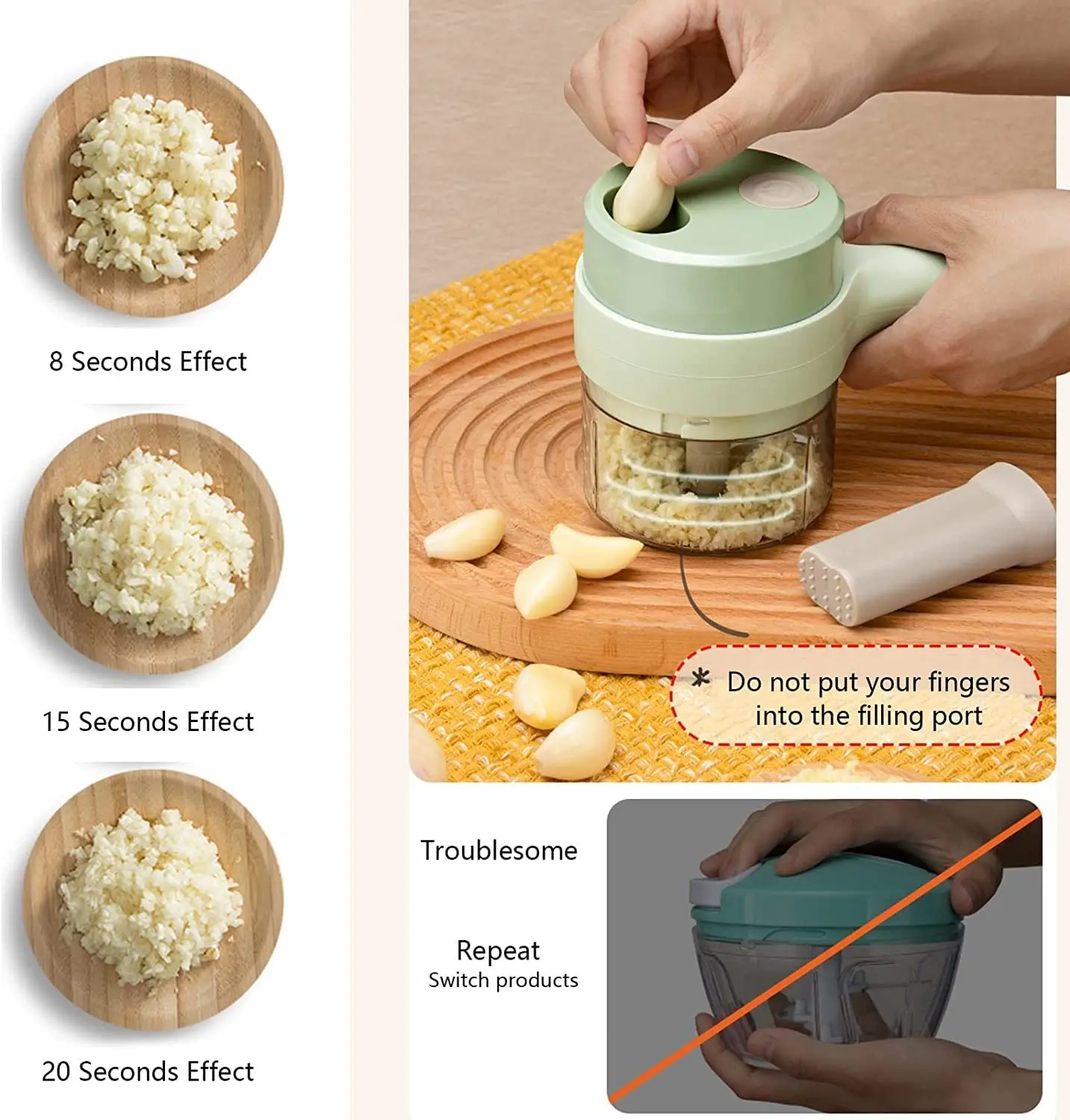 8 Seconds Effect

15 Seconds Effect

20 Seconds Effect

* Do not put your fingers into the filling port

Troublesome

Repeat
Switch products