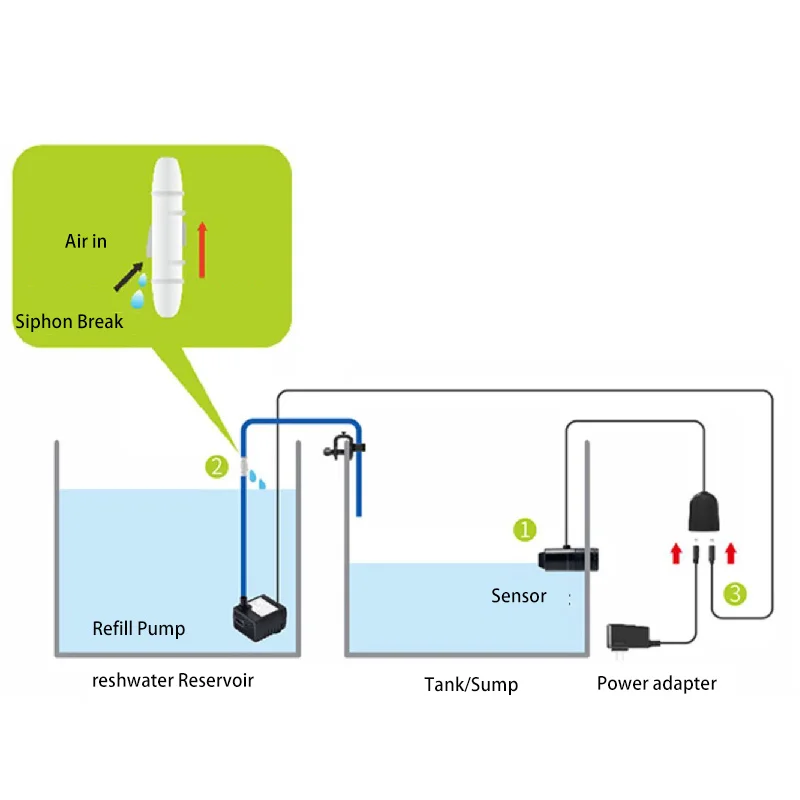 Air in

Siphon Break

2

1

Sensor

3

Refill Pump

reshwater Reservoir

Tank/Sump

Power adapter